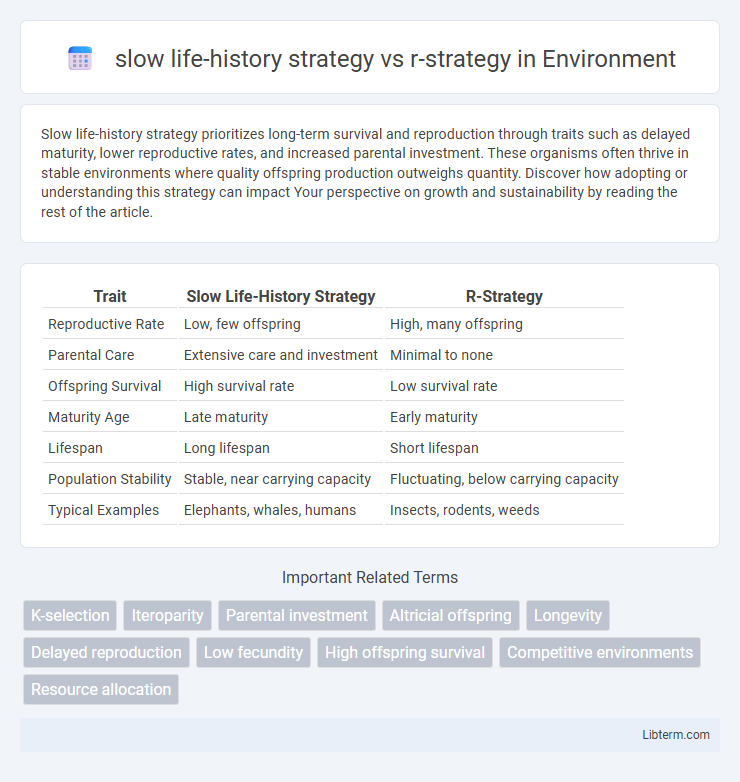 slow life-history strategy vs r-strategy in Environment

Slow life-history strategy prioritizes long-term survival and reproduction through traits such as delayed maturity, lower reproductive rates, and increased parental investment. These organisms often thrive in stable environments where quality offspring production outweighs quantity. Discover how adopting or understanding this strategy can impact Your perspective on growth and sustainability by reading the rest of the article.

| Trait | Slow Life-History Strategy | R-Strategy |
|---|---|---|
| Reproductive Rate | Low, few offspring | High, many offspring |
| Parental Care | Extensive care and investment | Minimal to none |
| Offspring Survival | High survival rate | Low survival rate |
| Maturity Age | Late maturity | Early maturity |
| Lifespan | Long lifespan | Short lifespan |
| Population Stability | Stable, near carrying capacity | Fluctuating, below carrying capacity |
| Typical Examples | Elephants, whales, humans | Insects, rodents, weeds |

Important Related Terms

K-selection
Iteroparity
Parental investment
Altricial offspring
Longevity
Delayed reproduction
Low fecundity
High offspring survival
Competitive environments
Resource allocation

Libterm.com