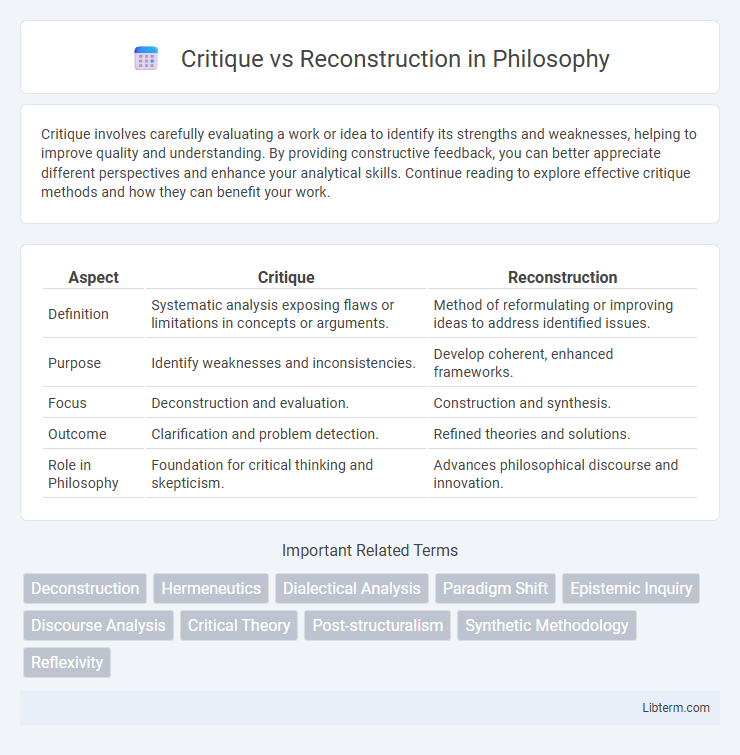 Critique vs Reconstruction in Philosophy

Critique involves carefully evaluating a work or idea to identify its strengths and weaknesses, helping to improve quality and understanding. By providing constructive feedback, you can better appreciate different perspectives and enhance your analytical skills. Continue reading to explore effective critique methods and how they can benefit your work.

| Aspect | Critique | Reconstruction |
|---|---|---|
| Definition | Systematic analysis exposing flaws or limitations in concepts or arguments. | Method of reformulating or improving ideas to address identified issues. |
| Purpose | Identify weaknesses and inconsistencies. | Develop coherent, enhanced frameworks. |
| Focus | Deconstruction and evaluation. | Construction and synthesis. |
| Outcome | Clarification and problem detection. | Refined theories and solutions. |
| Role in Philosophy | Foundation for critical thinking and skepticism. | Advances philosophical discourse and innovation. |

Important Related Terms

Deconstruction
Hermeneutics
Dialectical Analysis
Paradigm Shift
Epistemic Inquiry
Discourse Analysis
Critical Theory
Post-structuralism
Synthetic Methodology
Reflexivity

Libterm.com