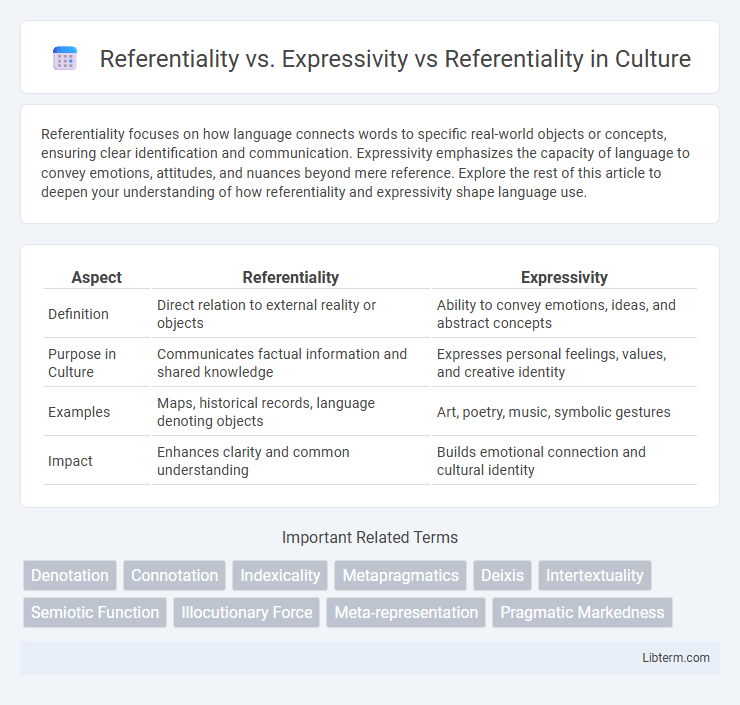 Referentiality vs. Expressivity vs Referentiality in Culture

Referentiality focuses on how language connects words to specific real-world objects or concepts, ensuring clear identification and communication. Expressivity emphasizes the capacity of language to convey emotions, attitudes, and nuances beyond mere reference. Explore the rest of this article to deepen your understanding of how referentiality and expressivity shape language use.

| Aspect | Referentiality | Expressivity |
|---|---|---|
| Definition | Direct relation to external reality or objects | Ability to convey emotions, ideas, and abstract concepts |
| Purpose in Culture | Communicates factual information and shared knowledge | Expresses personal feelings, values, and creative identity |
| Examples | Maps, historical records, language denoting objects | Art, poetry, music, symbolic gestures |
| Impact | Enhances clarity and common understanding | Builds emotional connection and cultural identity |

Important Related Terms

Denotation Connotation Indexicality Metapragmatics Deixis Intertextuality Semiotic Function Illocutionary Force Meta-representation Pragmatic Markedness

Libterm.com