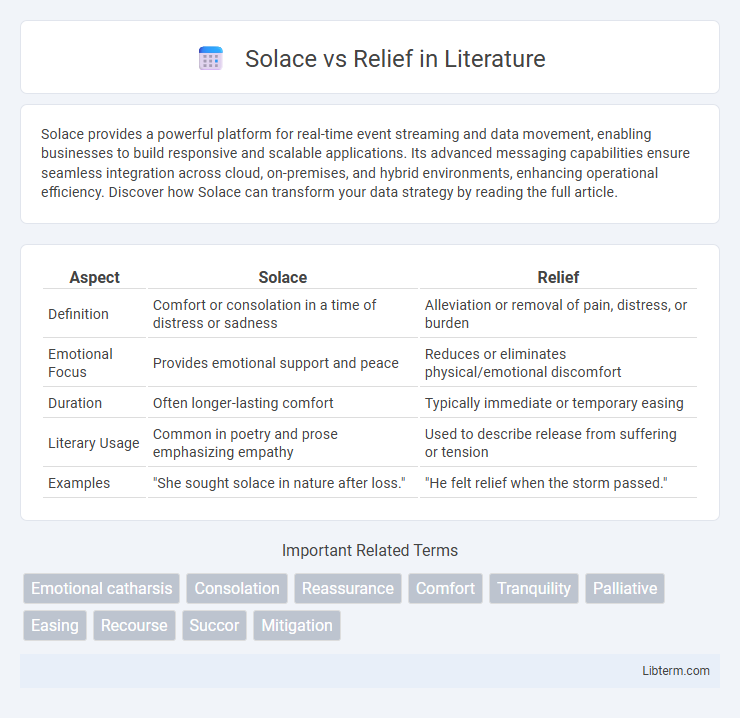 Solace vs Relief in Literature

Solace provides a powerful platform for real-time event streaming and data movement, enabling businesses to build responsive and scalable applications. Its advanced messaging capabilities ensure seamless integration across cloud, on-premises, and hybrid environments, enhancing operational efficiency. Discover how Solace can transform your data strategy by reading the full article.

| Aspect | Solace | Relief |
|---|---|---|
| Definition | Comfort or consolation in a time of distress or sadness | Alleviation or removal of pain, distress, or burden |
| Emotional Focus | Provides emotional support and peace | Reduces or eliminates physical/emotional discomfort |
| Duration | Often longer-lasting comfort | Typically immediate or temporary easing |
| Literary Usage | Common in poetry and prose emphasizing empathy | Used to describe release from suffering or tension |
| Examples | "She sought solace in nature after loss." | "He felt relief when the storm passed." |

Important Related Terms

Emotional catharsis
Consolation
Reassurance
Comfort
Tranquility
Palliative
Easing
Recourse
Succor
Mitigation

Libterm.com