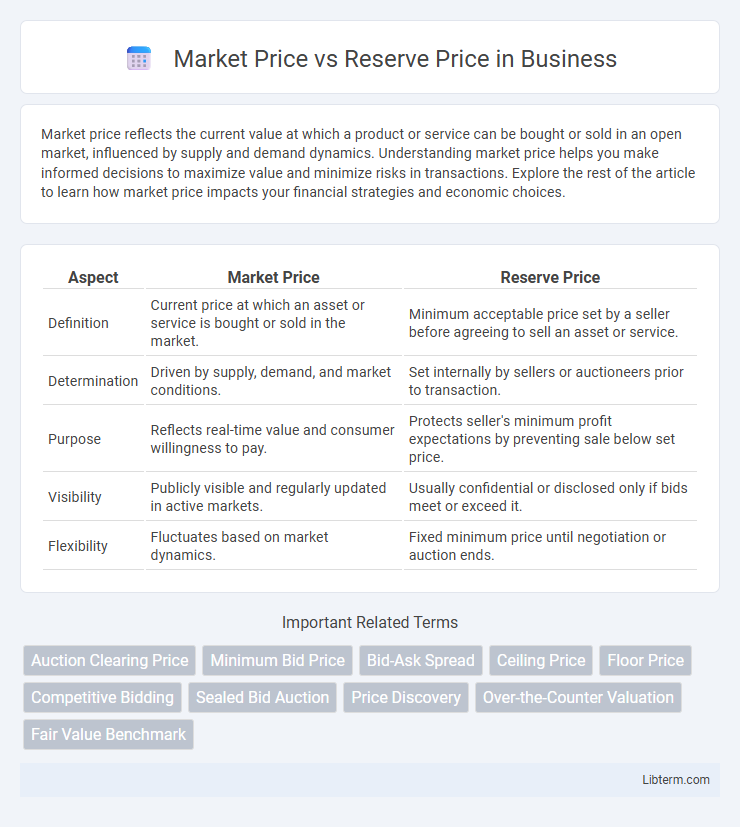 Market Price vs Reserve Price in Business

Market price reflects the current value at which a product or service can be bought or sold in an open market, influenced by supply and demand dynamics. Understanding market price helps you make informed decisions to maximize value and minimize risks in transactions. Explore the rest of the article to learn how market price impacts your financial strategies and economic choices.

| Aspect | Market Price | Reserve Price |
|---|---|---|
| Definition | Current price at which an asset or service is bought or sold in the market. | Minimum acceptable price set by a seller before agreeing to sell an asset or service. |
| Determination | Driven by supply, demand, and market conditions. | Set internally by sellers or auctioneers prior to transaction. |
| Purpose | Reflects real-time value and consumer willingness to pay. | Protects seller's minimum profit expectations by preventing sale below set price. |
| Visibility | Publicly visible and regularly updated in active markets. | Usually confidential or disclosed only if bids meet or exceed it. |
| Flexibility | Fluctuates based on market dynamics. | Fixed minimum price until negotiation or auction ends. |

Important Related Terms

Auction Clearing Price
Minimum Bid Price
Bid-Ask Spread
Ceiling Price
Floor Price
Competitive Bidding
Sealed Bid Auction
Price Discovery
Over-the-Counter Valuation
Fair Value Benchmark

Libterm.com