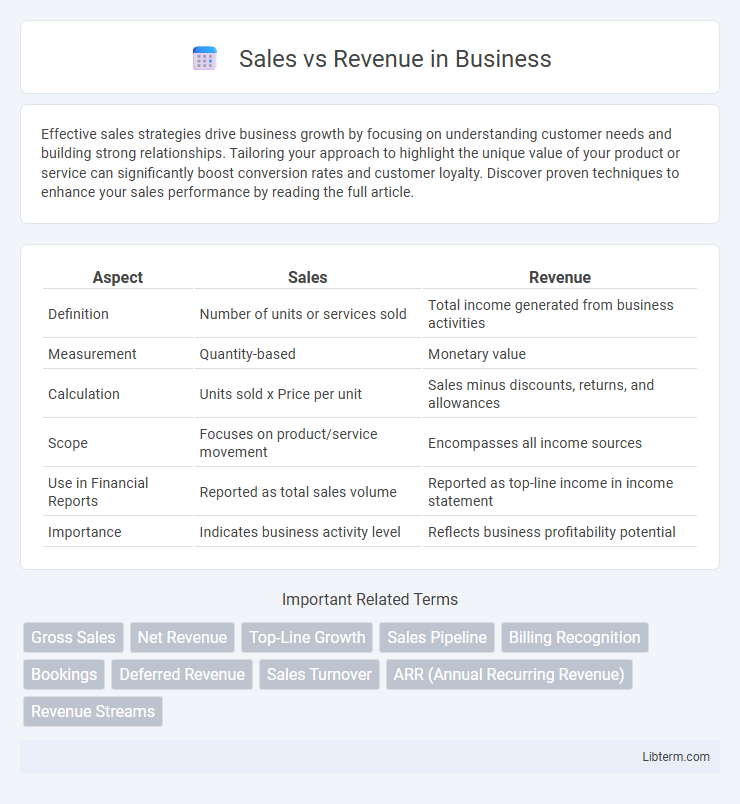 Sales vs Revenue in Business

Effective sales strategies drive business growth by focusing on understanding customer needs and building strong relationships. Tailoring your approach to highlight the unique value of your product or service can significantly boost conversion rates and customer loyalty. Discover proven techniques to enhance your sales performance by reading the full article.

| Aspect | Sales | Revenue |
|---|---|---|
| Definition | Number of units or services sold | Total income generated from business activities |
| Measurement | Quantity-based | Monetary value |
| Calculation | Units sold x Price per unit | Sales minus discounts, returns, and allowances |
| Scope | Focuses on product/service movement | Encompasses all income sources |
| Use in Financial Reports | Reported as total sales volume | Reported as top-line income in income statement |
| Importance | Indicates business activity level | Reflects business profitability potential |

Important Related Terms

Gross Sales
Net Revenue
Top-Line Growth
Sales Pipeline
Billing Recognition
Bookings
Deferred Revenue
Sales Turnover
ARR (Annual Recurring Revenue)
Revenue Streams

Libterm.com