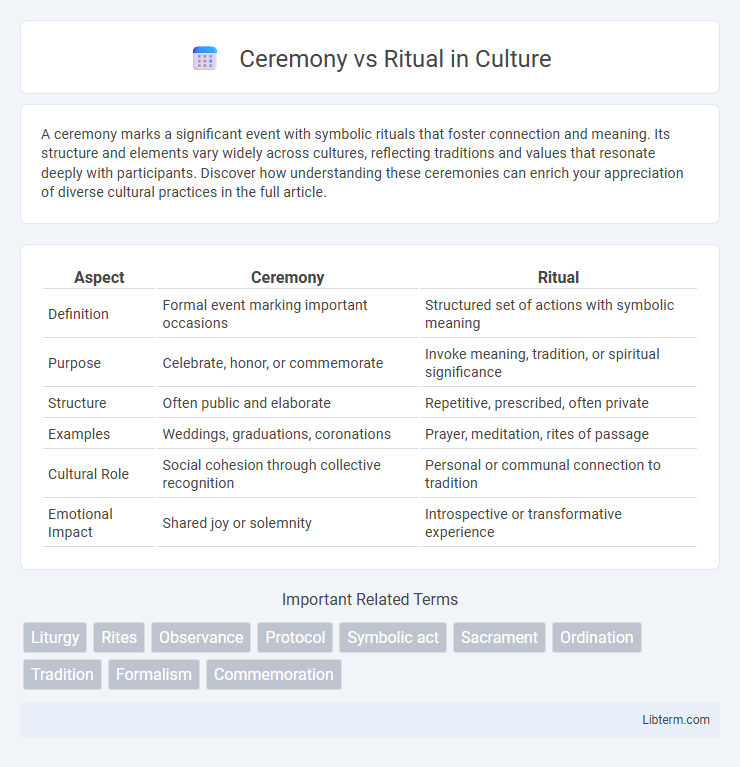 Ceremony vs Ritual in Culture

A ceremony marks a significant event with symbolic rituals that foster connection and meaning. Its structure and elements vary widely across cultures, reflecting traditions and values that resonate deeply with participants. Discover how understanding these ceremonies can enrich your appreciation of diverse cultural practices in the full article.

| Aspect | Ceremony | Ritual |
|---|---|---|
| Definition | Formal event marking important occasions | Structured set of actions with symbolic meaning |
| Purpose | Celebrate, honor, or commemorate | Invoke meaning, tradition, or spiritual significance |
| Structure | Often public and elaborate | Repetitive, prescribed, often private |
| Examples | Weddings, graduations, coronations | Prayer, meditation, rites of passage |
| Cultural Role | Social cohesion through collective recognition | Personal or communal connection to tradition |
| Emotional Impact | Shared joy or solemnity | Introspective or transformative experience |

Important Related Terms

Liturgy Rites Observance Protocol Symbolic act Sacrament Ordination Tradition Formalism Commemoration

Libterm.com