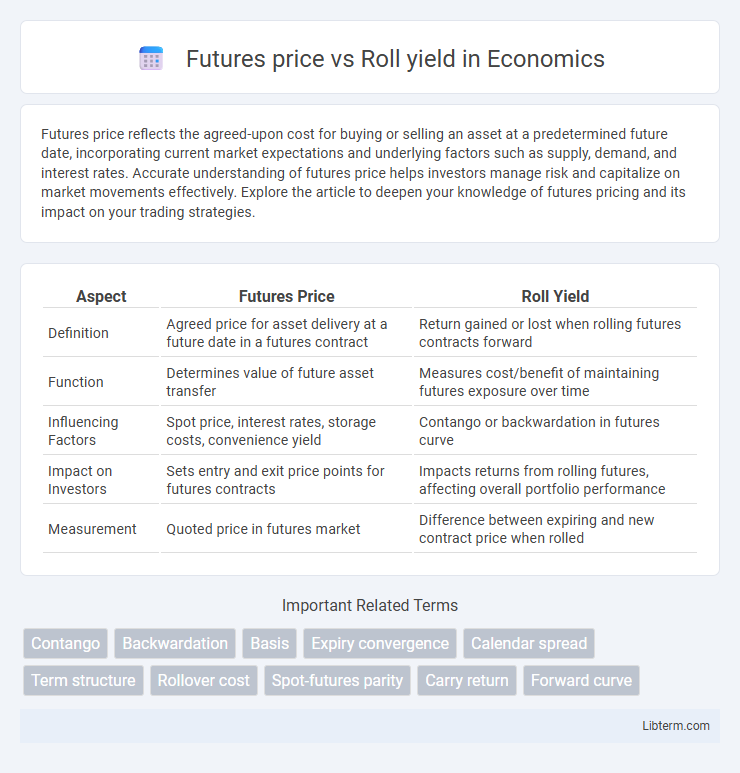 Futures price vs Roll yield in Economics

Futures price reflects the agreed-upon cost for buying or selling an asset at a predetermined future date, incorporating current market expectations and underlying factors such as supply, demand, and interest rates. Accurate understanding of futures price helps investors manage risk and capitalize on market movements effectively. Explore the article to deepen your knowledge of futures pricing and its impact on your trading strategies.

| Aspect | Futures Price | Roll Yield |
|---|---|---|
| Definition | Agreed price for asset delivery at a future date in a futures contract | Return gained or lost when rolling futures contracts forward |
| Function | Determines value of future asset transfer | Measures cost/benefit of maintaining futures exposure over time |
| Influencing Factors | Spot price, interest rates, storage costs, convenience yield | Contango or backwardation in futures curve |
| Impact on Investors | Sets entry and exit price points for futures contracts | Impacts returns from rolling futures, affecting overall portfolio performance |
| Measurement | Quoted price in futures market | Difference between expiring and new contract price when rolled |

Important Related Terms

Contango Backwardation Basis Expiry convergence Calendar spread Term structure Rollover cost Spot-futures parity Carry return Forward curve

Libterm.com