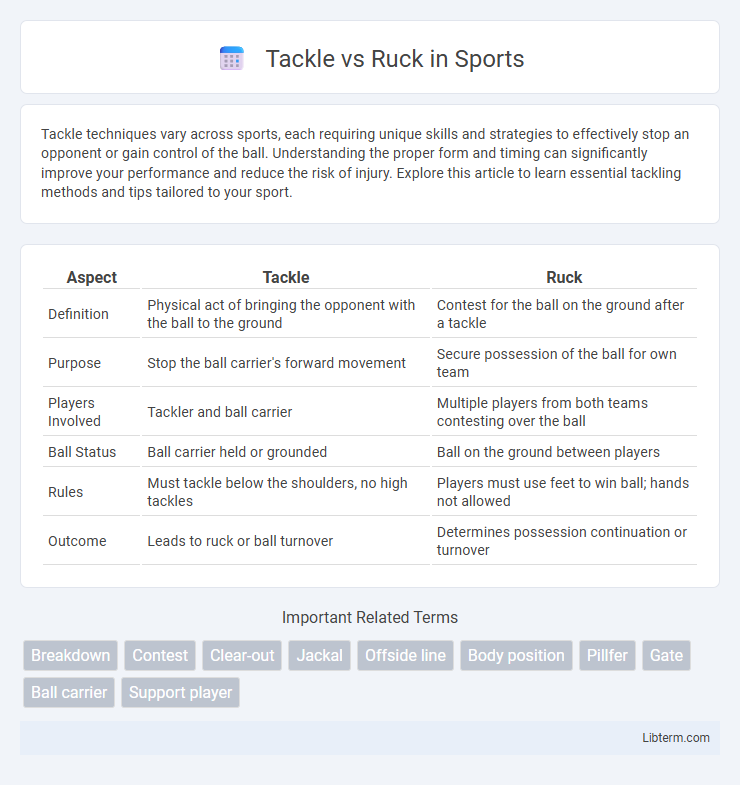 Tackle vs Ruck in Sports

Tackle techniques vary across sports, each requiring unique skills and strategies to effectively stop an opponent or gain control of the ball. Understanding the proper form and timing can significantly improve your performance and reduce the risk of injury. Explore this article to learn essential tackling methods and tips tailored to your sport.

| Aspect | Tackle | Ruck |
|---|---|---|
| Definition | Physical act of bringing the opponent with the ball to the ground | Contest for the ball on the ground after a tackle |
| Purpose | Stop the ball carrier's forward movement | Secure possession of the ball for own team |
| Players Involved | Tackler and ball carrier | Multiple players from both teams contesting over the ball |
| Ball Status | Ball carrier held or grounded | Ball on the ground between players |
| Rules | Must tackle below the shoulders, no high tackles | Players must use feet to win ball; hands not allowed |
| Outcome | Leads to ruck or ball turnover | Determines possession continuation or turnover |

Important Related Terms

Breakdown Contest Clear-out Jackal Offside line Body position Pillfer Gate Ball carrier Support player

Libterm.com