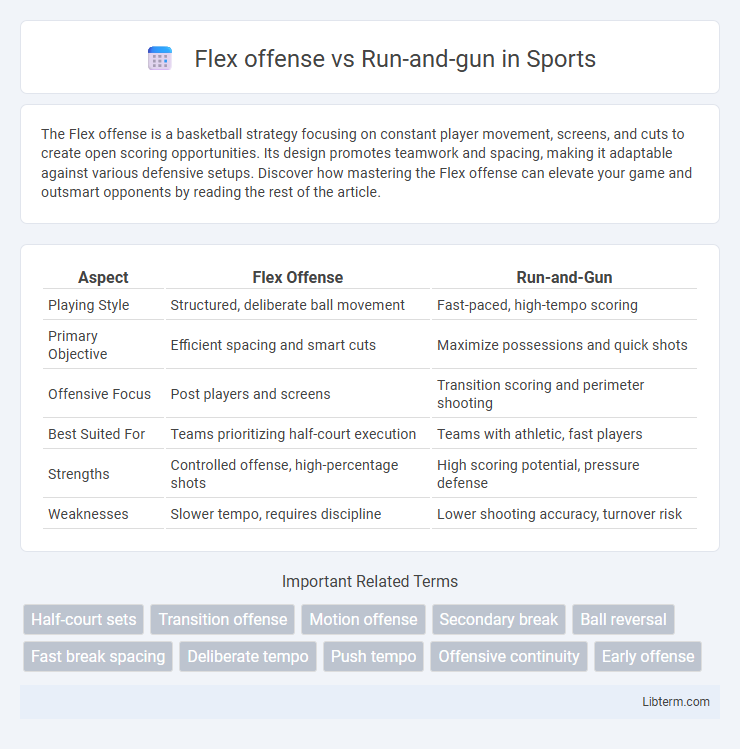 Flex offense vs Run-and-gun in Sports

The Flex offense is a basketball strategy focusing on constant player movement, screens, and cuts to create open scoring opportunities. Its design promotes teamwork and spacing, making it adaptable against various defensive setups. Discover how mastering the Flex offense can elevate your game and outsmart opponents by reading the rest of the article.

| Aspect | Flex Offense | Run-and-Gun |
|---|---|---|
| Playing Style | Structured, deliberate ball movement | Fast-paced, high-tempo scoring |
| Primary Objective | Efficient spacing and smart cuts | Maximize possessions and quick shots |
| Offensive Focus | Post players and screens | Transition scoring and perimeter shooting |
| Best Suited For | Teams prioritizing half-court execution | Teams with athletic, fast players |
| Strengths | Controlled offense, high-percentage shots | High scoring potential, pressure defense |
| Weaknesses | Slower tempo, requires discipline | Lower shooting accuracy, turnover risk |

Important Related Terms

Half-court sets
Transition offense
Motion offense
Secondary break
Ball reversal
Fast break spacing
Deliberate tempo
Push tempo
Offensive continuity
Early offense

Libterm.com