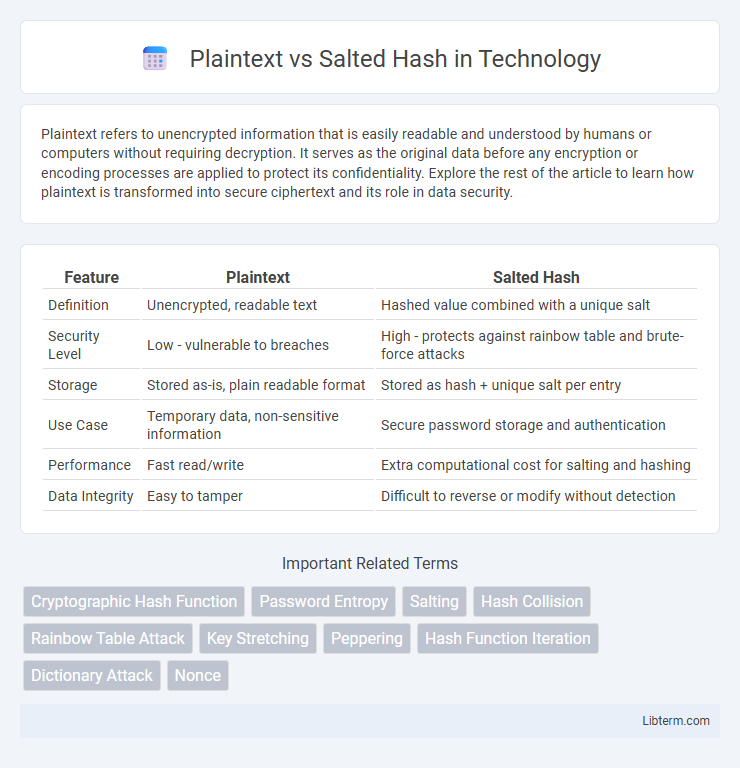 Plaintext vs Salted Hash in Technology

Plaintext refers to unencrypted information that is easily readable and understood by humans or computers without requiring decryption. It serves as the original data before any encryption or encoding processes are applied to protect its confidentiality. Explore the rest of the article to learn how plaintext is transformed into secure ciphertext and its role in data security.

| Feature | Plaintext | Salted Hash |
|---|---|---|
| Definition | Unencrypted, readable text | Hashed value combined with a unique salt |
| Security Level | Low - vulnerable to breaches | High - protects against rainbow table and brute-force attacks |
| Storage | Stored as-is, plain readable format | Stored as hash + unique salt per entry |
| Use Case | Temporary data, non-sensitive information | Secure password storage and authentication |
| Performance | Fast read/write | Extra computational cost for salting and hashing |
| Data Integrity | Easy to tamper | Difficult to reverse or modify without detection |

Important Related Terms

Cryptographic Hash Function
Password Entropy
Salting
Hash Collision
Rainbow Table Attack
Key Stretching
Peppering
Hash Function Iteration
Dictionary Attack
Nonce

Libterm.com