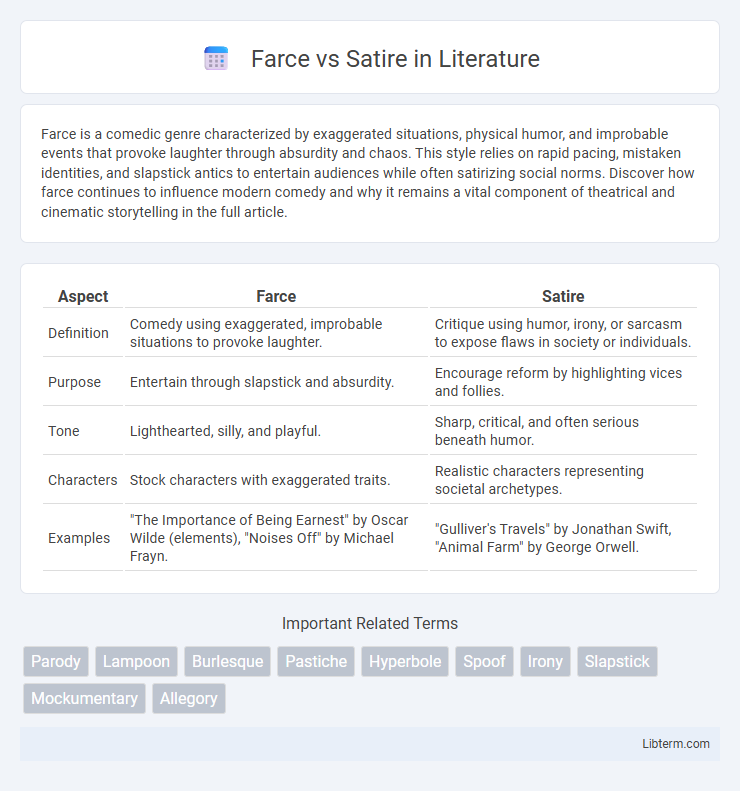 Farce vs Satire in Literature

Farce is a comedic genre characterized by exaggerated situations, physical humor, and improbable events that provoke laughter through absurdity and chaos. This style relies on rapid pacing, mistaken identities, and slapstick antics to entertain audiences while often satirizing social norms. Discover how farce continues to influence modern comedy and why it remains a vital component of theatrical and cinematic storytelling in the full article.

| Aspect | Farce | Satire |
|---|---|---|
| Definition | Comedy using exaggerated, improbable situations to provoke laughter. | Critique using humor, irony, or sarcasm to expose flaws in society or individuals. |
| Purpose | Entertain through slapstick and absurdity. | Encourage reform by highlighting vices and follies. |
| Tone | Lighthearted, silly, and playful. | Sharp, critical, and often serious beneath humor. |
| Characters | Stock characters with exaggerated traits. | Realistic characters representing societal archetypes. |
| Examples | "The Importance of Being Earnest" by Oscar Wilde (elements), "Noises Off" by Michael Frayn. | "Gulliver's Travels" by Jonathan Swift, "Animal Farm" by George Orwell. |

Important Related Terms

Parody Lampoon Burlesque Pastiche Hyperbole Spoof Irony Slapstick Mockumentary Allegory

Libterm.com