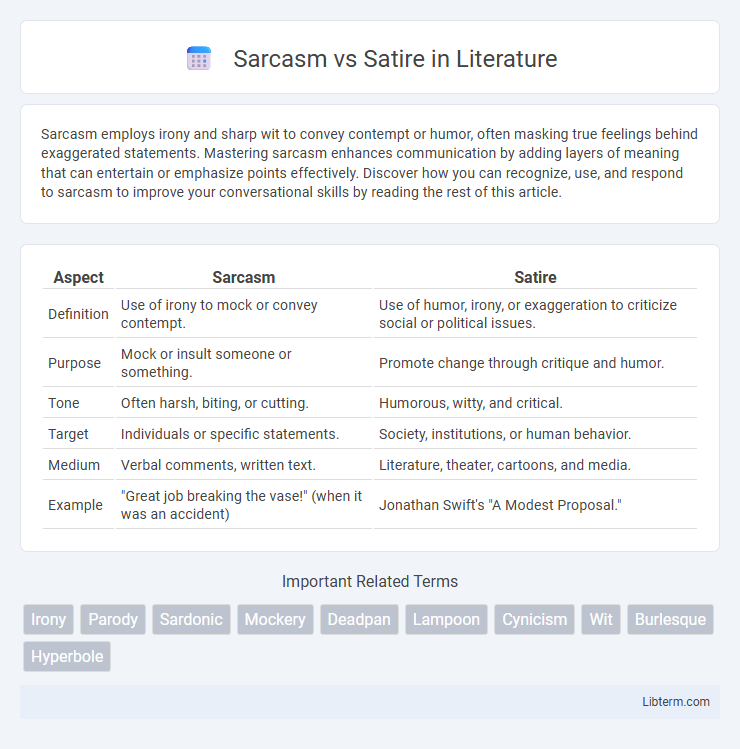 Sarcasm vs Satire in Literature

Sarcasm employs irony and sharp wit to convey contempt or humor, often masking true feelings behind exaggerated statements. Mastering sarcasm enhances communication by adding layers of meaning that can entertain or emphasize points effectively. Discover how you can recognize, use, and respond to sarcasm to improve your conversational skills by reading the rest of this article.

| Aspect | Sarcasm | Satire |
|---|---|---|
| Definition | Use of irony to mock or convey contempt. | Use of humor, irony, or exaggeration to criticize social or political issues. |
| Purpose | Mock or insult someone or something. | Promote change through critique and humor. |
| Tone | Often harsh, biting, or cutting. | Humorous, witty, and critical. |
| Target | Individuals or specific statements. | Society, institutions, or human behavior. |
| Medium | Verbal comments, written text. | Literature, theater, cartoons, and media. |
| Example | "Great job breaking the vase!" (when it was an accident) | Jonathan Swift's "A Modest Proposal." |

Important Related Terms

Irony Parody Sardonic Mockery Deadpan Lampoon Cynicism Wit Burlesque Hyperbole

Libterm.com