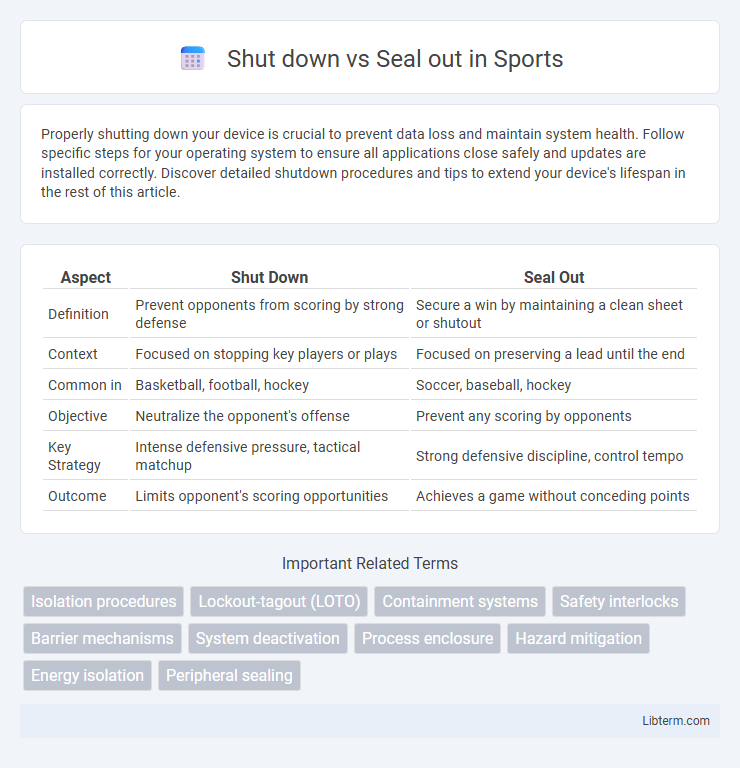 Shut down vs Seal out in Sports

Properly shutting down your device is crucial to prevent data loss and maintain system health. Follow specific steps for your operating system to ensure all applications close safely and updates are installed correctly. Discover detailed shutdown procedures and tips to extend your device's lifespan in the rest of this article.

| Aspect | Shut Down | Seal Out |
|---|---|---|
| Definition | Prevent opponents from scoring by strong defense | Secure a win by maintaining a clean sheet or shutout |
| Context | Focused on stopping key players or plays | Focused on preserving a lead until the end |
| Common in | Basketball, football, hockey | Soccer, baseball, hockey |
| Objective | Neutralize the opponent's offense | Prevent any scoring by opponents |
| Key Strategy | Intense defensive pressure, tactical matchup | Strong defensive discipline, control tempo |
| Outcome | Limits opponent's scoring opportunities | Achieves a game without conceding points |

Important Related Terms

Isolation procedures
Lockout-tagout (LOTO)
Containment systems
Safety interlocks
Barrier mechanisms
System deactivation
Process enclosure
Hazard mitigation
Energy isolation
Peripheral sealing

Libterm.com