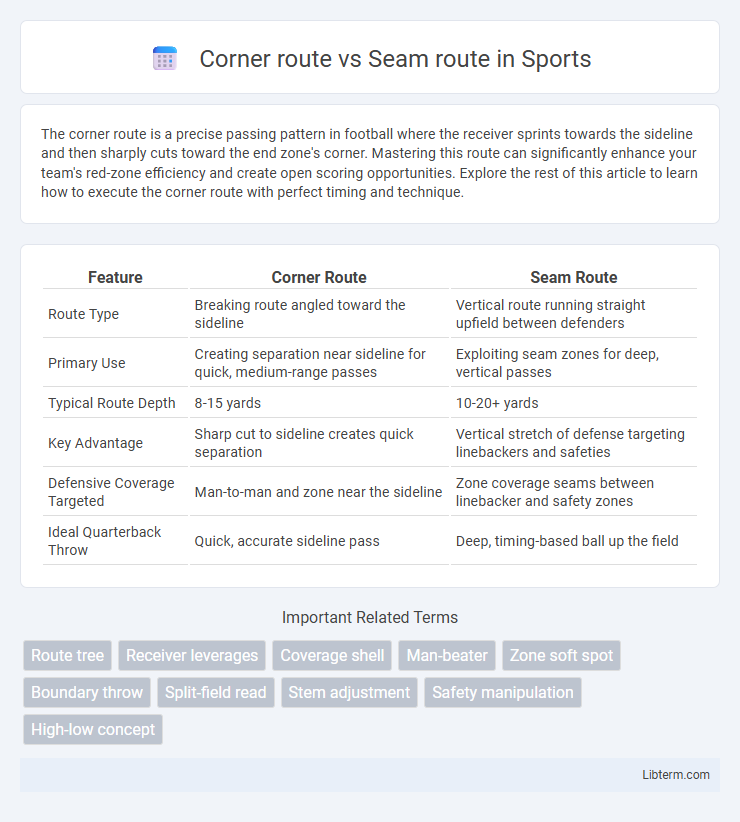 Corner route vs Seam route in Sports

The corner route is a precise passing pattern in football where the receiver sprints towards the sideline and then sharply cuts toward the end zone's corner. Mastering this route can significantly enhance your team's red-zone efficiency and create open scoring opportunities. Explore the rest of this article to learn how to execute the corner route with perfect timing and technique.

| Feature | Corner Route | Seam Route |
|---|---|---|
| Route Type | Breaking route angled toward the sideline | Vertical route running straight upfield between defenders |
| Primary Use | Creating separation near sideline for quick, medium-range passes | Exploiting seam zones for deep, vertical passes |
| Typical Route Depth | 8-15 yards | 10-20+ yards |
| Key Advantage | Sharp cut to sideline creates quick separation | Vertical stretch of defense targeting linebackers and safeties |
| Defensive Coverage Targeted | Man-to-man and zone near the sideline | Zone coverage seams between linebacker and safety zones |
| Ideal Quarterback Throw | Quick, accurate sideline pass | Deep, timing-based ball up the field |

Important Related Terms

Route tree
Receiver leverages
Coverage shell
Man-beater
Zone soft spot
Boundary throw
Split-field read
Stem adjustment
Safety manipulation
High-low concept

Libterm.com