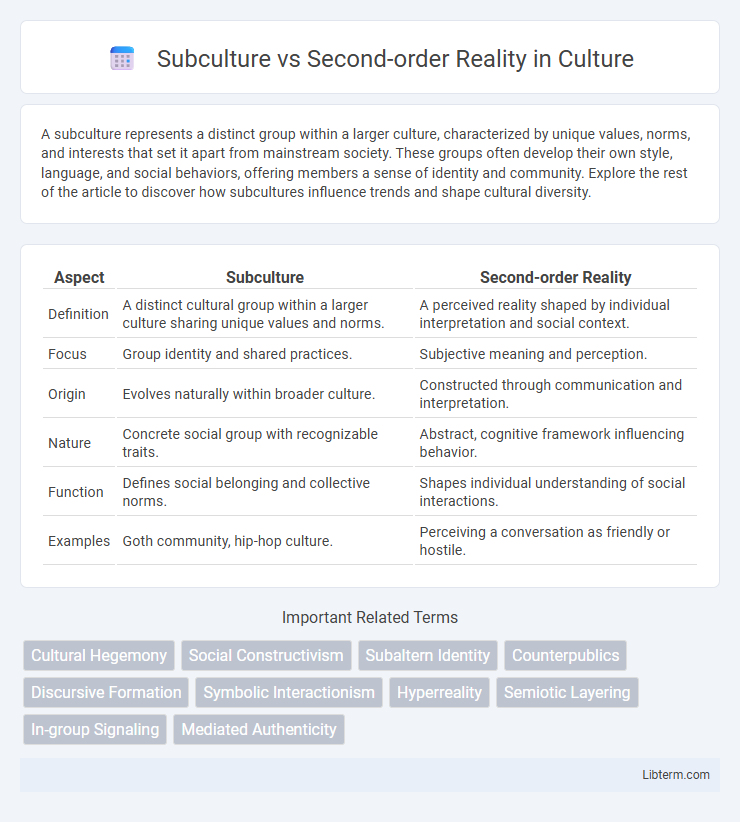 Subculture vs Second-order Reality in Culture

A subculture represents a distinct group within a larger culture, characterized by unique values, norms, and interests that set it apart from mainstream society. These groups often develop their own style, language, and social behaviors, offering members a sense of identity and community. Explore the rest of the article to discover how subcultures influence trends and shape cultural diversity.

| Aspect | Subculture | Second-order Reality |
|---|---|---|
| Definition | A distinct cultural group within a larger culture sharing unique values and norms. | A perceived reality shaped by individual interpretation and social context. |
| Focus | Group identity and shared practices. | Subjective meaning and perception. |
| Origin | Evolves naturally within broader culture. | Constructed through communication and interpretation. |
| Nature | Concrete social group with recognizable traits. | Abstract, cognitive framework influencing behavior. |
| Function | Defines social belonging and collective norms. | Shapes individual understanding of social interactions. |
| Examples | Goth community, hip-hop culture. | Perceiving a conversation as friendly or hostile. |

Important Related Terms

Cultural Hegemony
Social Constructivism
Subaltern Identity
Counterpublics
Discursive Formation
Symbolic Interactionism
Hyperreality
Semiotic Layering
In-group Signaling
Mediated Authenticity

Libterm.com