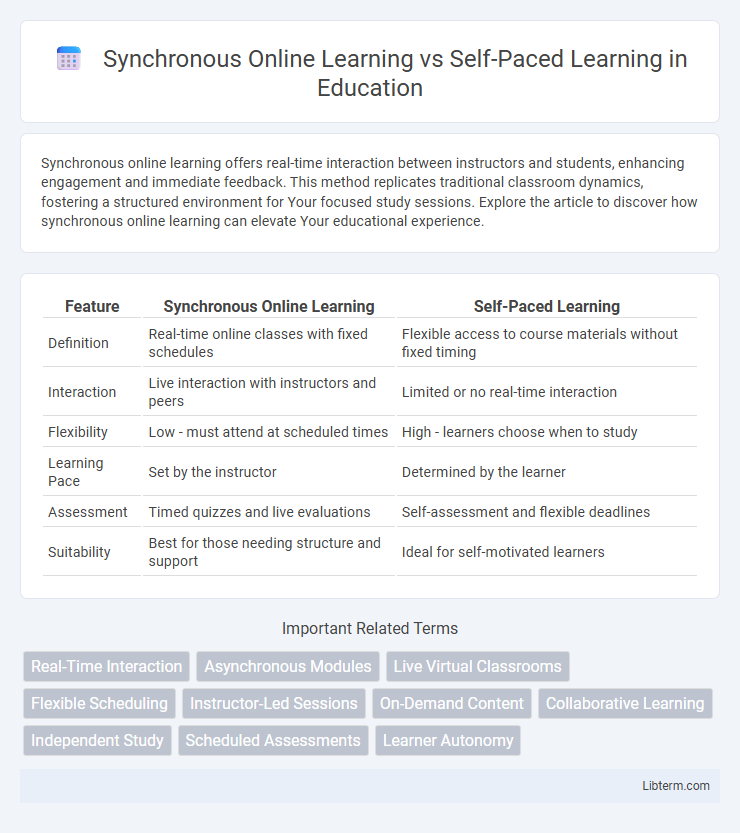 Synchronous Online Learning vs Self-Paced Learning in Education

Synchronous online learning offers real-time interaction between instructors and students, enhancing engagement and immediate feedback. This method replicates traditional classroom dynamics, fostering a structured environment for Your focused study sessions. Explore the article to discover how synchronous online learning can elevate Your educational experience.

| Feature | Synchronous Online Learning | Self-Paced Learning |
|---|---|---|
| Definition | Real-time online classes with fixed schedules | Flexible access to course materials without fixed timing |
| Interaction | Live interaction with instructors and peers | Limited or no real-time interaction |
| Flexibility | Low - must attend at scheduled times | High - learners choose when to study |
| Learning Pace | Set by the instructor | Determined by the learner |
| Assessment | Timed quizzes and live evaluations | Self-assessment and flexible deadlines |
| Suitability | Best for those needing structure and support | Ideal for self-motivated learners |

Important Related Terms

Real-Time Interaction
Asynchronous Modules
Live Virtual Classrooms
Flexible Scheduling
Instructor-Led Sessions
On-Demand Content
Collaborative Learning
Independent Study
Scheduled Assessments
Learner Autonomy

Libterm.com