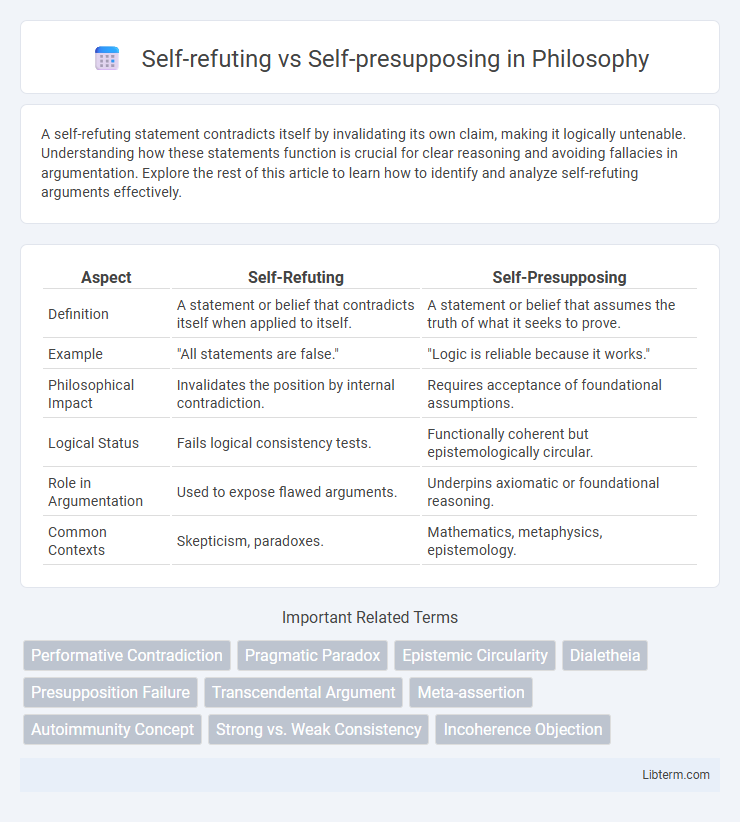 Self-refuting vs Self-presupposing in Philosophy

A self-refuting statement contradicts itself by invalidating its own claim, making it logically untenable. Understanding how these statements function is crucial for clear reasoning and avoiding fallacies in argumentation. Explore the rest of this article to learn how to identify and analyze self-refuting arguments effectively.

| Aspect | Self-Refuting | Self-Presupposing |
|---|---|---|
| Definition | A statement or belief that contradicts itself when applied to itself. | A statement or belief that assumes the truth of what it seeks to prove. |
| Example | "All statements are false." | "Logic is reliable because it works." |
| Philosophical Impact | Invalidates the position by internal contradiction. | Requires acceptance of foundational assumptions. |
| Logical Status | Fails logical consistency tests. | Functionally coherent but epistemologically circular. |
| Role in Argumentation | Used to expose flawed arguments. | Underpins axiomatic or foundational reasoning. |
| Common Contexts | Skepticism, paradoxes. | Mathematics, metaphysics, epistemology. |

Important Related Terms

Performative Contradiction
Pragmatic Paradox
Epistemic Circularity
Dialetheia
Presupposition Failure
Transcendental Argument
Meta-assertion
Autoimmunity Concept
Strong vs. Weak Consistency
Incoherence Objection

Libterm.com