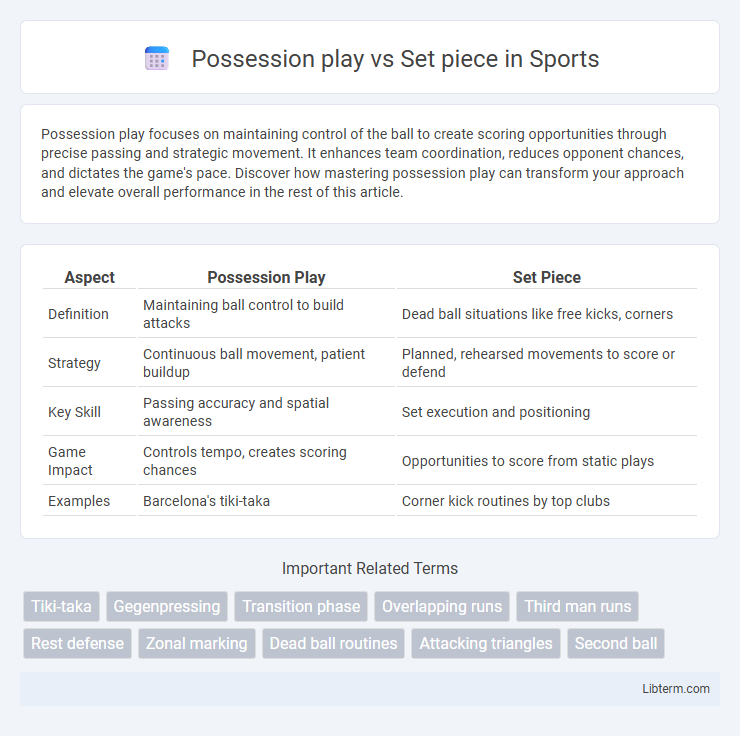 Possession play vs Set piece in Sports

Possession play focuses on maintaining control of the ball to create scoring opportunities through precise passing and strategic movement. It enhances team coordination, reduces opponent chances, and dictates the game's pace. Discover how mastering possession play can transform your approach and elevate overall performance in the rest of this article.

| Aspect | Possession Play | Set Piece |
|---|---|---|
| Definition | Maintaining ball control to build attacks | Dead ball situations like free kicks, corners |
| Strategy | Continuous ball movement, patient buildup | Planned, rehearsed movements to score or defend |
| Key Skill | Passing accuracy and spatial awareness | Set execution and positioning |
| Game Impact | Controls tempo, creates scoring chances | Opportunities to score from static plays |
| Examples | Barcelona's tiki-taka | Corner kick routines by top clubs |

Important Related Terms

Tiki-taka
Gegenpressing
Transition phase
Overlapping runs
Third man runs
Rest defense
Zonal marking
Dead ball routines
Attacking triangles
Second ball

Libterm.com