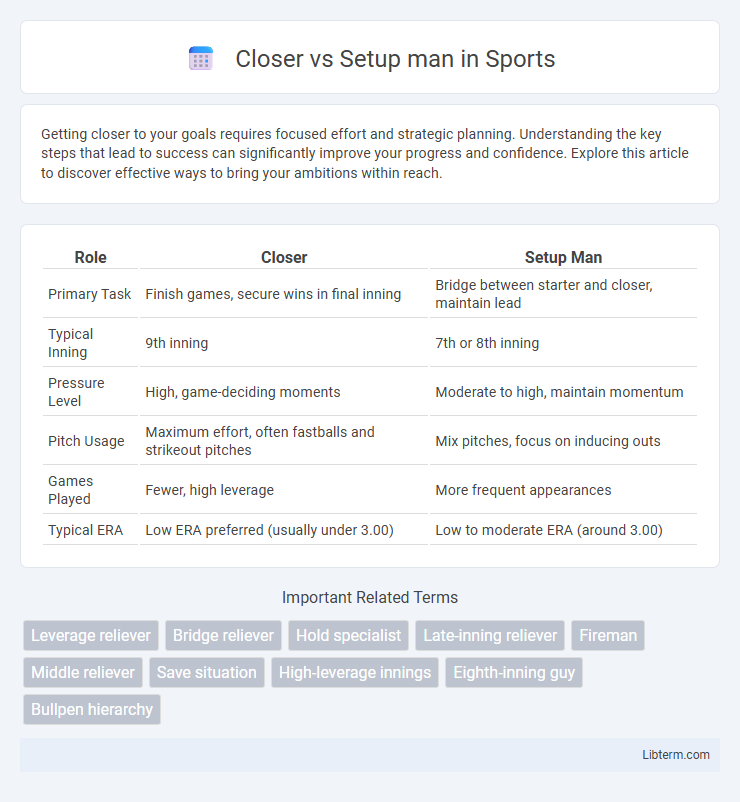 Closer vs Setup man in Sports

Getting closer to your goals requires focused effort and strategic planning. Understanding the key steps that lead to success can significantly improve your progress and confidence. Explore this article to discover effective ways to bring your ambitions within reach.

| Role | Closer | Setup Man |
|---|---|---|
| Primary Task | Finish games, secure wins in final inning | Bridge between starter and closer, maintain lead |
| Typical Inning | 9th inning | 7th or 8th inning |
| Pressure Level | High, game-deciding moments | Moderate to high, maintain momentum |
| Pitch Usage | Maximum effort, often fastballs and strikeout pitches | Mix pitches, focus on inducing outs |
| Games Played | Fewer, high leverage | More frequent appearances |
| Typical ERA | Low ERA preferred (usually under 3.00) | Low to moderate ERA (around 3.00) |

Important Related Terms

Leverage reliever
Bridge reliever
Hold specialist
Late-inning reliever
Fireman
Middle reliever
Save situation
High-leverage innings
Eighth-inning guy
Bullpen hierarchy

Libterm.com