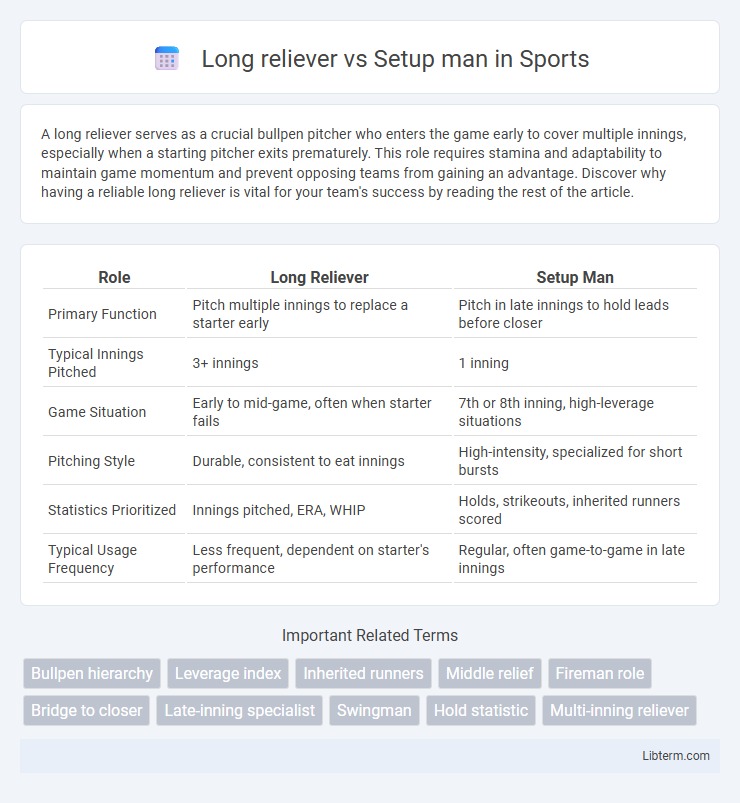 Long reliever vs Setup man in Sports

A long reliever serves as a crucial bullpen pitcher who enters the game early to cover multiple innings, especially when a starting pitcher exits prematurely. This role requires stamina and adaptability to maintain game momentum and prevent opposing teams from gaining an advantage. Discover why having a reliable long reliever is vital for your team's success by reading the rest of the article.

| Role | Long Reliever | Setup Man |
|---|---|---|
| Primary Function | Pitch multiple innings to replace a starter early | Pitch in late innings to hold leads before closer |
| Typical Innings Pitched | 3+ innings | 1 inning |
| Game Situation | Early to mid-game, often when starter fails | 7th or 8th inning, high-leverage situations |
| Pitching Style | Durable, consistent to eat innings | High-intensity, specialized for short bursts |
| Statistics Prioritized | Innings pitched, ERA, WHIP | Holds, strikeouts, inherited runners scored |
| Typical Usage Frequency | Less frequent, dependent on starter's performance | Regular, often game-to-game in late innings |

Important Related Terms

Bullpen hierarchy
Leverage index
Inherited runners
Middle relief
Fireman role
Bridge to closer
Late-inning specialist
Swingman
Hold statistic
Multi-inning reliever

Libterm.com