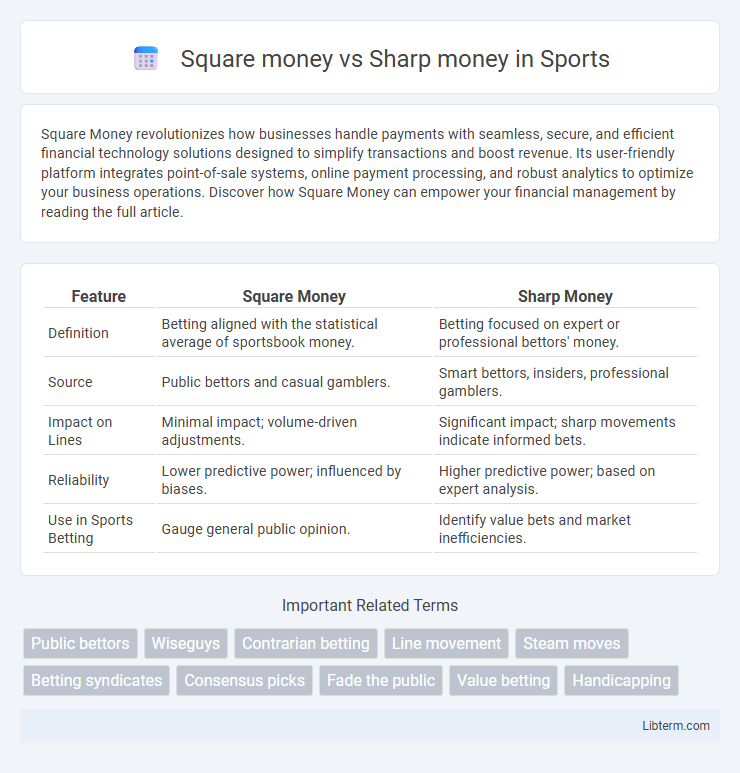 Square money vs Sharp money in Sports

Square Money revolutionizes how businesses handle payments with seamless, secure, and efficient financial technology solutions designed to simplify transactions and boost revenue. Its user-friendly platform integrates point-of-sale systems, online payment processing, and robust analytics to optimize your business operations. Discover how Square Money can empower your financial management by reading the full article.

| Feature | Square Money | Sharp Money |
|---|---|---|
| Definition | Betting aligned with the statistical average of sportsbook money. | Betting focused on expert or professional bettors' money. |
| Source | Public bettors and casual gamblers. | Smart bettors, insiders, professional gamblers. |
| Impact on Lines | Minimal impact; volume-driven adjustments. | Significant impact; sharp movements indicate informed bets. |
| Reliability | Lower predictive power; influenced by biases. | Higher predictive power; based on expert analysis. |
| Use in Sports Betting | Gauge general public opinion. | Identify value bets and market inefficiencies. |

Important Related Terms

Public bettors
Wiseguys
Contrarian betting
Line movement
Steam moves
Betting syndicates
Consensus picks
Fade the public
Value betting
Handicapping

Libterm.com