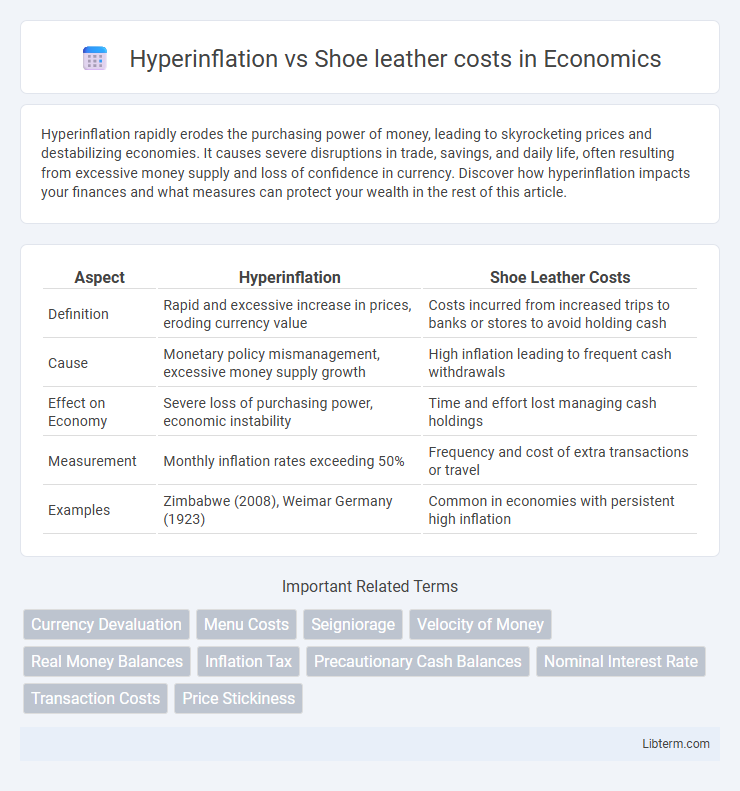 Hyperinflation vs Shoe leather costs in Economics

Hyperinflation rapidly erodes the purchasing power of money, leading to skyrocketing prices and destabilizing economies. It causes severe disruptions in trade, savings, and daily life, often resulting from excessive money supply and loss of confidence in currency. Discover how hyperinflation impacts your finances and what measures can protect your wealth in the rest of this article.

| Aspect | Hyperinflation | Shoe Leather Costs |
|---|---|---|
| Definition | Rapid and excessive increase in prices, eroding currency value | Costs incurred from increased trips to banks or stores to avoid holding cash |
| Cause | Monetary policy mismanagement, excessive money supply growth | High inflation leading to frequent cash withdrawals |
| Effect on Economy | Severe loss of purchasing power, economic instability | Time and effort lost managing cash holdings |
| Measurement | Monthly inflation rates exceeding 50% | Frequency and cost of extra transactions or travel |
| Examples | Zimbabwe (2008), Weimar Germany (1923) | Common in economies with persistent high inflation |

Important Related Terms

Currency Devaluation
Menu Costs
Seigniorage
Velocity of Money
Real Money Balances
Inflation Tax
Precautionary Cash Balances
Nominal Interest Rate
Transaction Costs
Price Stickiness

Libterm.com