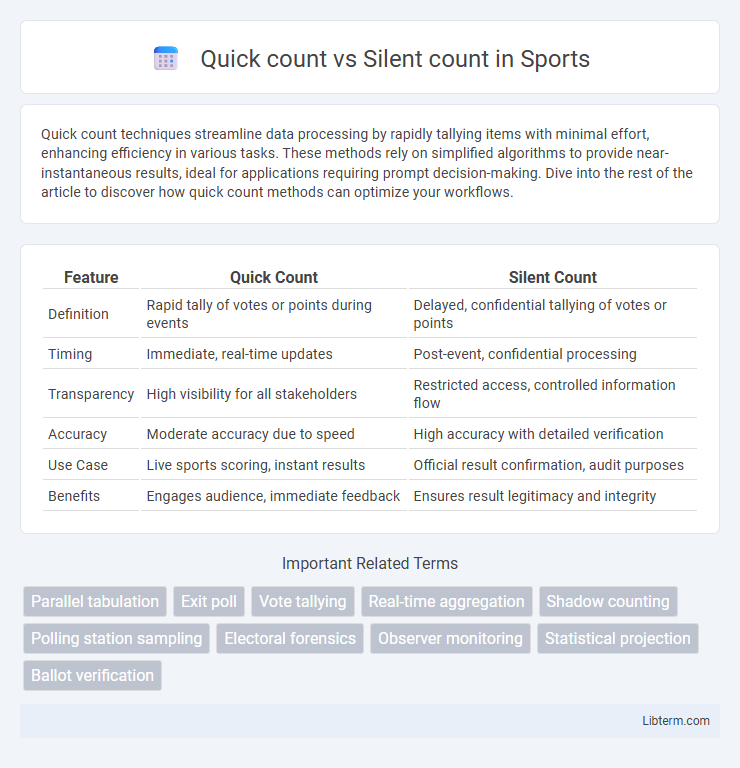 Quick count vs Silent count in Sports

Quick count techniques streamline data processing by rapidly tallying items with minimal effort, enhancing efficiency in various tasks. These methods rely on simplified algorithms to provide near-instantaneous results, ideal for applications requiring prompt decision-making. Dive into the rest of the article to discover how quick count methods can optimize your workflows.

| Feature | Quick Count | Silent Count |
|---|---|---|
| Definition | Rapid tally of votes or points during events | Delayed, confidential tallying of votes or points |
| Timing | Immediate, real-time updates | Post-event, confidential processing |
| Transparency | High visibility for all stakeholders | Restricted access, controlled information flow |
| Accuracy | Moderate accuracy due to speed | High accuracy with detailed verification |
| Use Case | Live sports scoring, instant results | Official result confirmation, audit purposes |
| Benefits | Engages audience, immediate feedback | Ensures result legitimacy and integrity |

Important Related Terms

Parallel tabulation
Exit poll
Vote tallying
Real-time aggregation
Shadow counting
Polling station sampling
Electoral forensics
Observer monitoring
Statistical projection
Ballot verification

Libterm.com