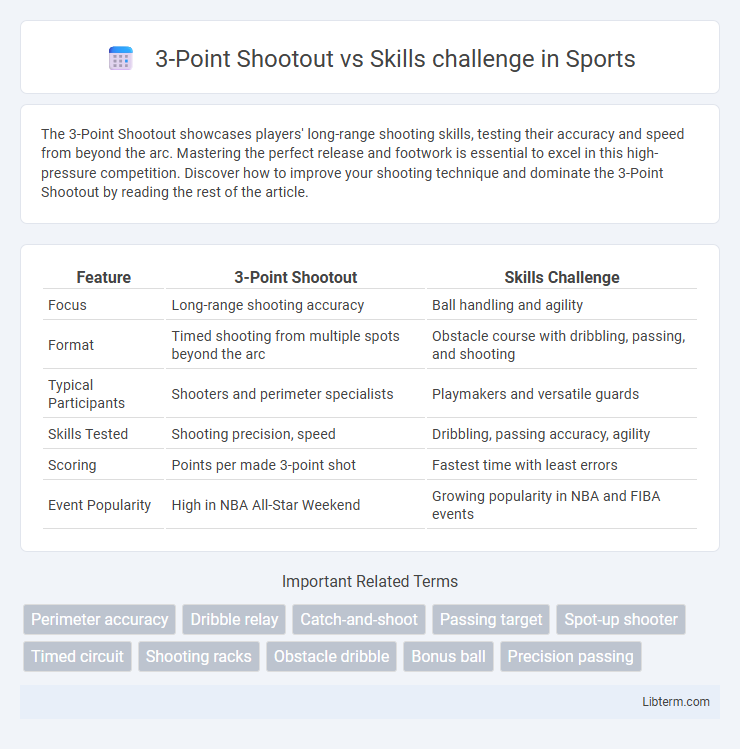 3-Point Shootout vs Skills challenge in Sports

The 3-Point Shootout showcases players' long-range shooting skills, testing their accuracy and speed from beyond the arc. Mastering the perfect release and footwork is essential to excel in this high-pressure competition. Discover how to improve your shooting technique and dominate the 3-Point Shootout by reading the rest of the article.

| Feature | 3-Point Shootout | Skills Challenge |
|---|---|---|
| Focus | Long-range shooting accuracy | Ball handling and agility |
| Format | Timed shooting from multiple spots beyond the arc | Obstacle course with dribbling, passing, and shooting |
| Typical Participants | Shooters and perimeter specialists | Playmakers and versatile guards |
| Skills Tested | Shooting precision, speed | Dribbling, passing accuracy, agility |
| Scoring | Points per made 3-point shot | Fastest time with least errors |
| Event Popularity | High in NBA All-Star Weekend | Growing popularity in NBA and FIBA events |

Important Related Terms

Perimeter accuracy
Dribble relay
Catch-and-shoot
Passing target
Spot-up shooter
Timed circuit
Shooting racks
Obstacle dribble
Bonus ball
Precision passing

Libterm.com