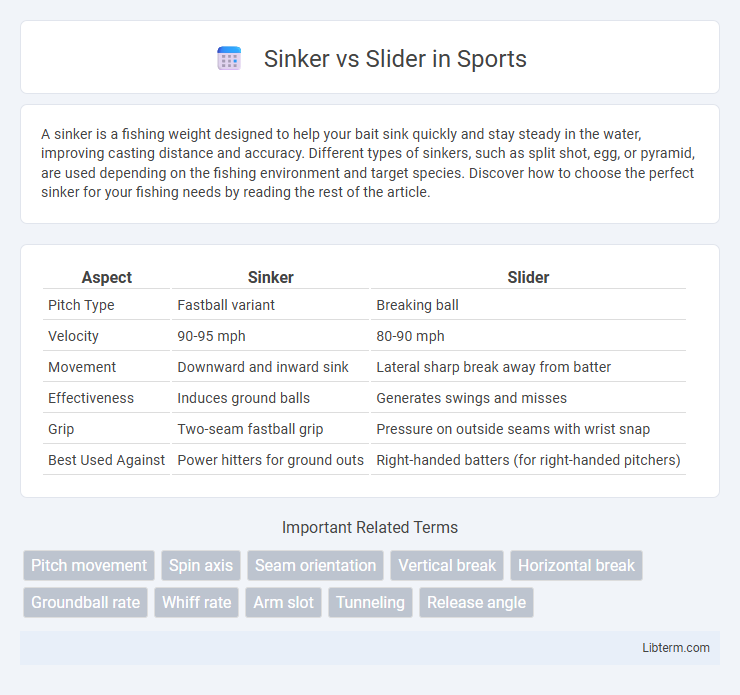 Sinker vs Slider in Sports

A sinker is a fishing weight designed to help your bait sink quickly and stay steady in the water, improving casting distance and accuracy. Different types of sinkers, such as split shot, egg, or pyramid, are used depending on the fishing environment and target species. Discover how to choose the perfect sinker for your fishing needs by reading the rest of the article.

| Aspect | Sinker | Slider |
|---|---|---|
| Pitch Type | Fastball variant | Breaking ball |
| Velocity | 90-95 mph | 80-90 mph |
| Movement | Downward and inward sink | Lateral sharp break away from batter |
| Effectiveness | Induces ground balls | Generates swings and misses |
| Grip | Two-seam fastball grip | Pressure on outside seams with wrist snap |
| Best Used Against | Power hitters for ground outs | Right-handed batters (for right-handed pitchers) |

Important Related Terms

Pitch movement
Spin axis
Seam orientation
Vertical break
Horizontal break
Groundball rate
Whiff rate
Arm slot
Tunneling
Release angle

Libterm.com