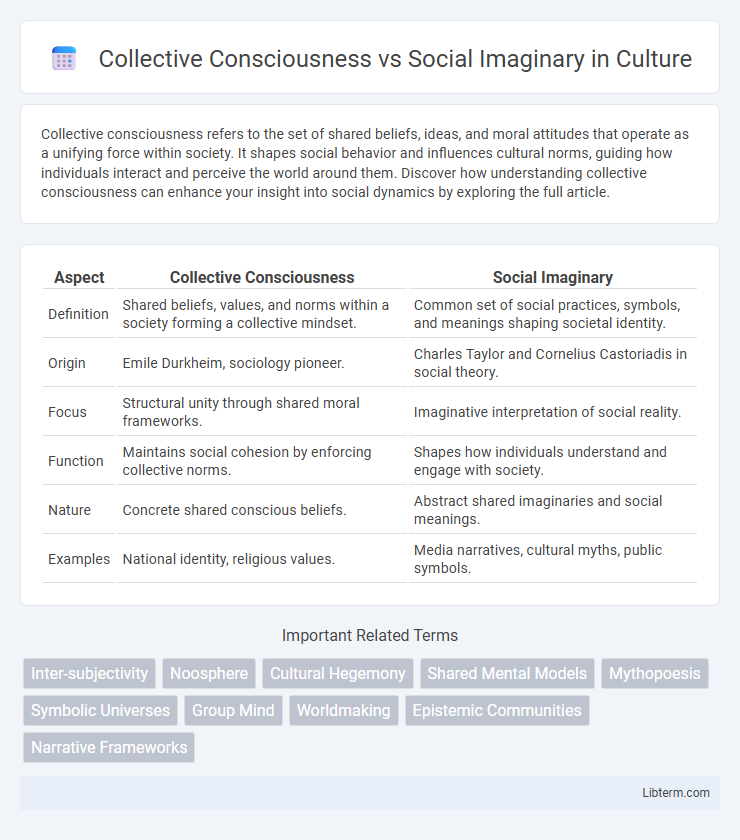 Collective Consciousness vs Social Imaginary in Culture

Collective consciousness refers to the set of shared beliefs, ideas, and moral attitudes that operate as a unifying force within society. It shapes social behavior and influences cultural norms, guiding how individuals interact and perceive the world around them. Discover how understanding collective consciousness can enhance your insight into social dynamics by exploring the full article.

| Aspect | Collective Consciousness | Social Imaginary |
|---|---|---|
| Definition | Shared beliefs, values, and norms within a society forming a collective mindset. | Common set of social practices, symbols, and meanings shaping societal identity. |
| Origin | Emile Durkheim, sociology pioneer. | Charles Taylor and Cornelius Castoriadis in social theory. |
| Focus | Structural unity through shared moral frameworks. | Imaginative interpretation of social reality. |
| Function | Maintains social cohesion by enforcing collective norms. | Shapes how individuals understand and engage with society. |
| Nature | Concrete shared conscious beliefs. | Abstract shared imaginaries and social meanings. |
| Examples | National identity, religious values. | Media narratives, cultural myths, public symbols. |

Important Related Terms

Inter-subjectivity
Noosphere
Cultural Hegemony
Shared Mental Models
Mythopoesis
Symbolic Universes
Group Mind
Worldmaking
Epistemic Communities
Narrative Frameworks

Libterm.com