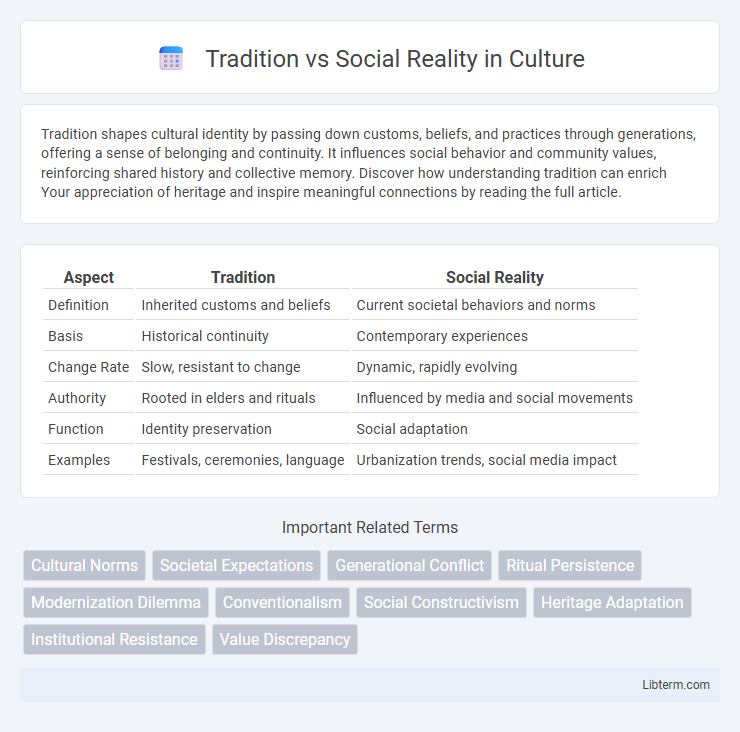 Tradition vs Social Reality in Culture

Tradition shapes cultural identity by passing down customs, beliefs, and practices through generations, offering a sense of belonging and continuity. It influences social behavior and community values, reinforcing shared history and collective memory. Discover how understanding tradition can enrich Your appreciation of heritage and inspire meaningful connections by reading the full article.

| Aspect | Tradition | Social Reality |
|---|---|---|
| Definition | Inherited customs and beliefs | Current societal behaviors and norms |
| Basis | Historical continuity | Contemporary experiences |
| Change Rate | Slow, resistant to change | Dynamic, rapidly evolving |
| Authority | Rooted in elders and rituals | Influenced by media and social movements |
| Function | Identity preservation | Social adaptation |
| Examples | Festivals, ceremonies, language | Urbanization trends, social media impact |

Important Related Terms

Cultural Norms
Societal Expectations
Generational Conflict
Ritual Persistence
Modernization Dilemma
Conventionalism
Social Constructivism
Heritage Adaptation
Institutional Resistance
Value Discrepancy

Libterm.com