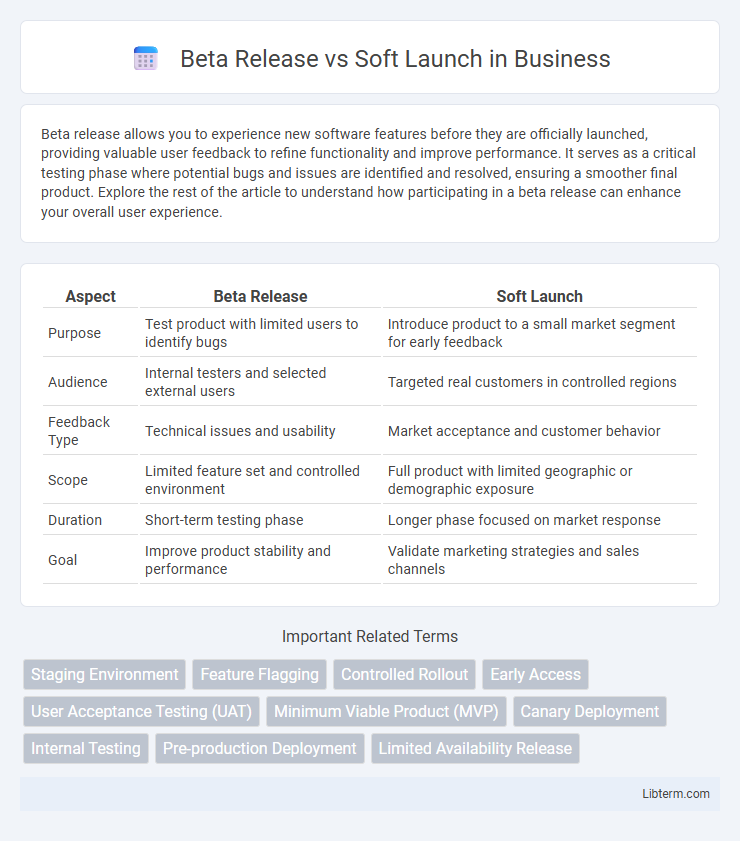 Beta Release vs Soft Launch in Business

Beta release allows you to experience new software features before they are officially launched, providing valuable user feedback to refine functionality and improve performance. It serves as a critical testing phase where potential bugs and issues are identified and resolved, ensuring a smoother final product. Explore the rest of the article to understand how participating in a beta release can enhance your overall user experience.

| Aspect | Beta Release | Soft Launch |
|---|---|---|
| Purpose | Test product with limited users to identify bugs | Introduce product to a small market segment for early feedback |
| Audience | Internal testers and selected external users | Targeted real customers in controlled regions |
| Feedback Type | Technical issues and usability | Market acceptance and customer behavior |
| Scope | Limited feature set and controlled environment | Full product with limited geographic or demographic exposure |
| Duration | Short-term testing phase | Longer phase focused on market response |
| Goal | Improve product stability and performance | Validate marketing strategies and sales channels |

Important Related Terms

Staging Environment
Feature Flagging
Controlled Rollout
Early Access
User Acceptance Testing (UAT)
Minimum Viable Product (MVP)
Canary Deployment
Internal Testing
Pre-production Deployment
Limited Availability Release

Libterm.com