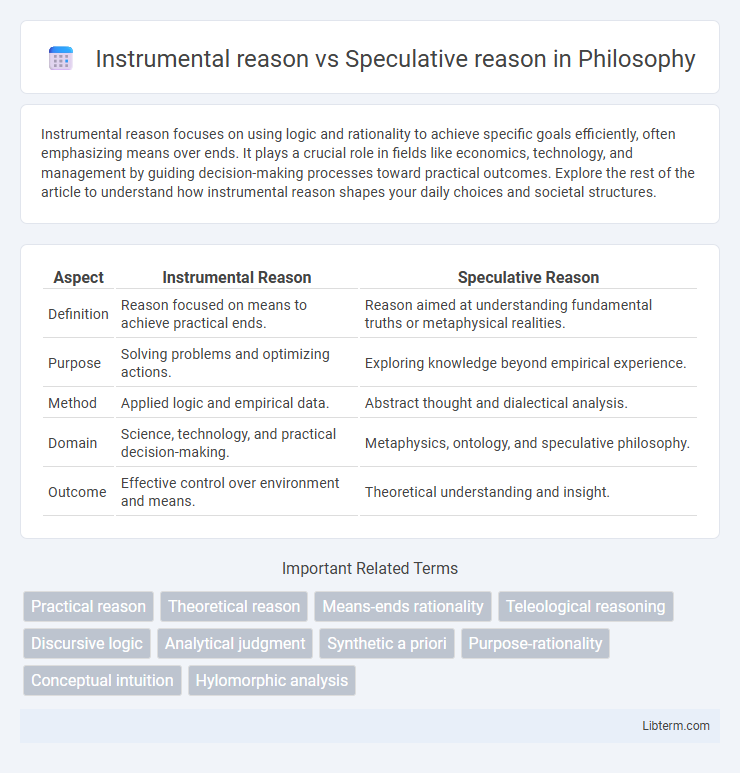 Instrumental reason vs Speculative reason in Philosophy

Instrumental reason focuses on using logic and rationality to achieve specific goals efficiently, often emphasizing means over ends. It plays a crucial role in fields like economics, technology, and management by guiding decision-making processes toward practical outcomes. Explore the rest of the article to understand how instrumental reason shapes your daily choices and societal structures.

| Aspect | Instrumental Reason | Speculative Reason |
|---|---|---|
| Definition | Reason focused on means to achieve practical ends. | Reason aimed at understanding fundamental truths or metaphysical realities. |
| Purpose | Solving problems and optimizing actions. | Exploring knowledge beyond empirical experience. |
| Method | Applied logic and empirical data. | Abstract thought and dialectical analysis. |
| Domain | Science, technology, and practical decision-making. | Metaphysics, ontology, and speculative philosophy. |
| Outcome | Effective control over environment and means. | Theoretical understanding and insight. |

Important Related Terms

Practical reason
Theoretical reason
Means-ends rationality
Teleological reasoning
Discursive logic
Analytical judgment
Synthetic a priori
Purpose-rationality
Conceptual intuition
Hylomorphic analysis

Libterm.com