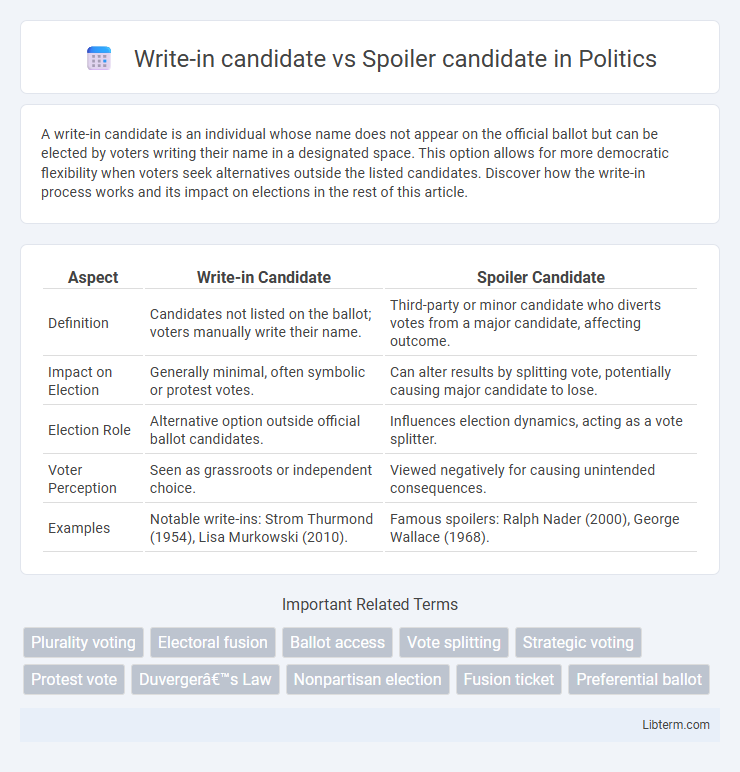 Write-in candidate vs Spoiler candidate in Politics

A write-in candidate is an individual whose name does not appear on the official ballot but can be elected by voters writing their name in a designated space. This option allows for more democratic flexibility when voters seek alternatives outside the listed candidates. Discover how the write-in process works and its impact on elections in the rest of this article.

| Aspect | Write-in Candidate | Spoiler Candidate |
|---|---|---|
| Definition | Candidates not listed on the ballot; voters manually write their name. | Third-party or minor candidate who diverts votes from a major candidate, affecting outcome. |
| Impact on Election | Generally minimal, often symbolic or protest votes. | Can alter results by splitting vote, potentially causing major candidate to lose. |
| Election Role | Alternative option outside official ballot candidates. | Influences election dynamics, acting as a vote splitter. |
| Voter Perception | Seen as grassroots or independent choice. | Viewed negatively for causing unintended consequences. |
| Examples | Notable write-ins: Strom Thurmond (1954), Lisa Murkowski (2010). | Famous spoilers: Ralph Nader (2000), George Wallace (1968). |

Important Related Terms

Plurality voting
Electoral fusion
Ballot access
Vote splitting
Strategic voting
Protest vote
Duvergerâ€™s Law
Nonpartisan election
Fusion ticket
Preferential ballot

Libterm.com