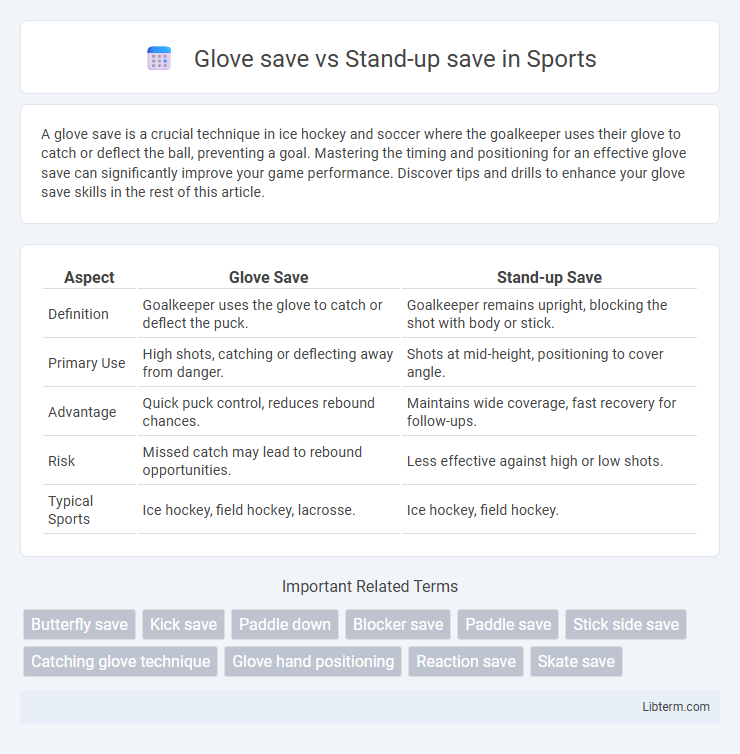 Glove save vs Stand-up save in Sports

A glove save is a crucial technique in ice hockey and soccer where the goalkeeper uses their glove to catch or deflect the ball, preventing a goal. Mastering the timing and positioning for an effective glove save can significantly improve your game performance. Discover tips and drills to enhance your glove save skills in the rest of this article.

| Aspect | Glove Save | Stand-up Save |
|---|---|---|
| Definition | Goalkeeper uses the glove to catch or deflect the puck. | Goalkeeper remains upright, blocking the shot with body or stick. |
| Primary Use | High shots, catching or deflecting away from danger. | Shots at mid-height, positioning to cover angle. |
| Advantage | Quick puck control, reduces rebound chances. | Maintains wide coverage, fast recovery for follow-ups. |
| Risk | Missed catch may lead to rebound opportunities. | Less effective against high or low shots. |
| Typical Sports | Ice hockey, field hockey, lacrosse. | Ice hockey, field hockey. |

Important Related Terms

Butterfly save
Kick save
Paddle down
Blocker save
Paddle save
Stick side save
Catching glove technique
Glove hand positioning
Reaction save
Skate save

Libterm.com