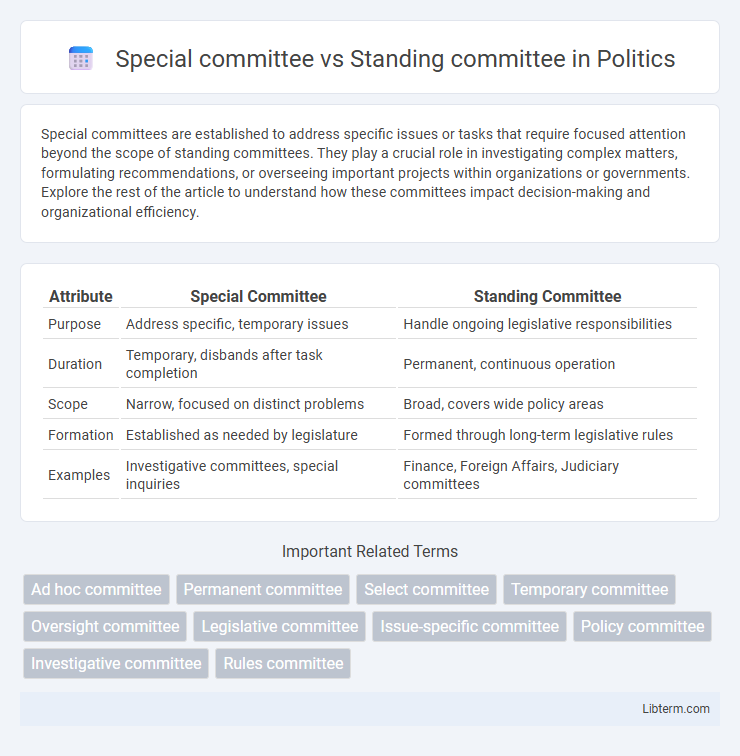 Special committee vs Standing committee in Politics

Special committees are established to address specific issues or tasks that require focused attention beyond the scope of standing committees. They play a crucial role in investigating complex matters, formulating recommendations, or overseeing important projects within organizations or governments. Explore the rest of the article to understand how these committees impact decision-making and organizational efficiency.

| Attribute | Special Committee | Standing Committee |
|---|---|---|
| Purpose | Address specific, temporary issues | Handle ongoing legislative responsibilities |
| Duration | Temporary, disbands after task completion | Permanent, continuous operation |
| Scope | Narrow, focused on distinct problems | Broad, covers wide policy areas |
| Formation | Established as needed by legislature | Formed through long-term legislative rules |
| Examples | Investigative committees, special inquiries | Finance, Foreign Affairs, Judiciary committees |

Important Related Terms

Ad hoc committee
Permanent committee
Select committee
Temporary committee
Oversight committee
Legislative committee
Issue-specific committee
Policy committee
Investigative committee
Rules committee

Libterm.com