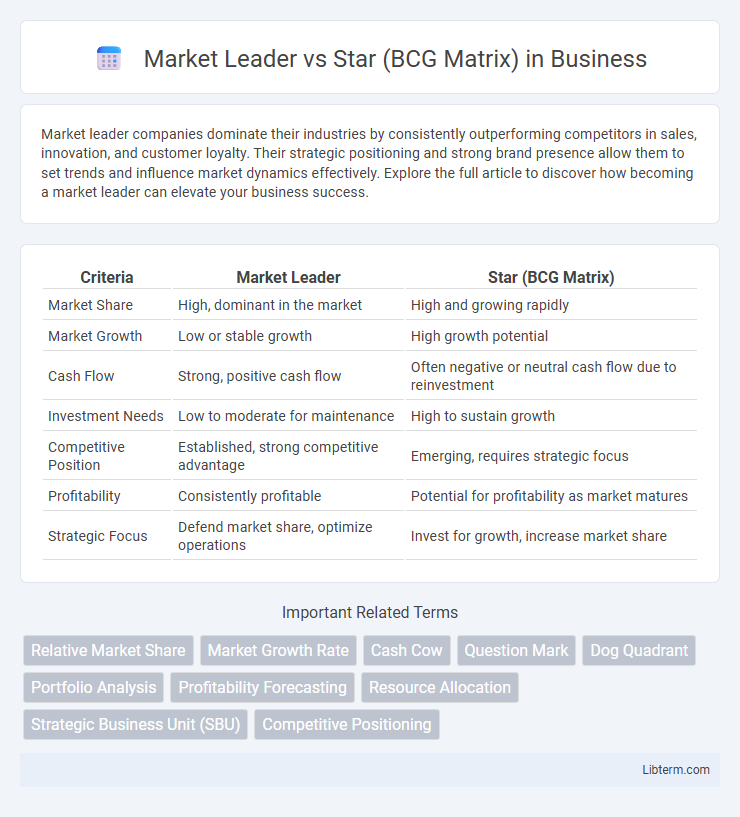 Market Leader vs Star (BCG Matrix) in Business

Market leader companies dominate their industries by consistently outperforming competitors in sales, innovation, and customer loyalty. Their strategic positioning and strong brand presence allow them to set trends and influence market dynamics effectively. Explore the full article to discover how becoming a market leader can elevate your business success.

| Criteria | Market Leader | Star (BCG Matrix) |
|---|---|---|
| Market Share | High, dominant in the market | High and growing rapidly |
| Market Growth | Low or stable growth | High growth potential |
| Cash Flow | Strong, positive cash flow | Often negative or neutral cash flow due to reinvestment |
| Investment Needs | Low to moderate for maintenance | High to sustain growth |
| Competitive Position | Established, strong competitive advantage | Emerging, requires strategic focus |
| Profitability | Consistently profitable | Potential for profitability as market matures |
| Strategic Focus | Defend market share, optimize operations | Invest for growth, increase market share |

Important Related Terms

Relative Market Share
Market Growth Rate
Cash Cow
Question Mark
Dog Quadrant
Portfolio Analysis
Profitability Forecasting
Resource Allocation
Strategic Business Unit (SBU)
Competitive Positioning

Libterm.com