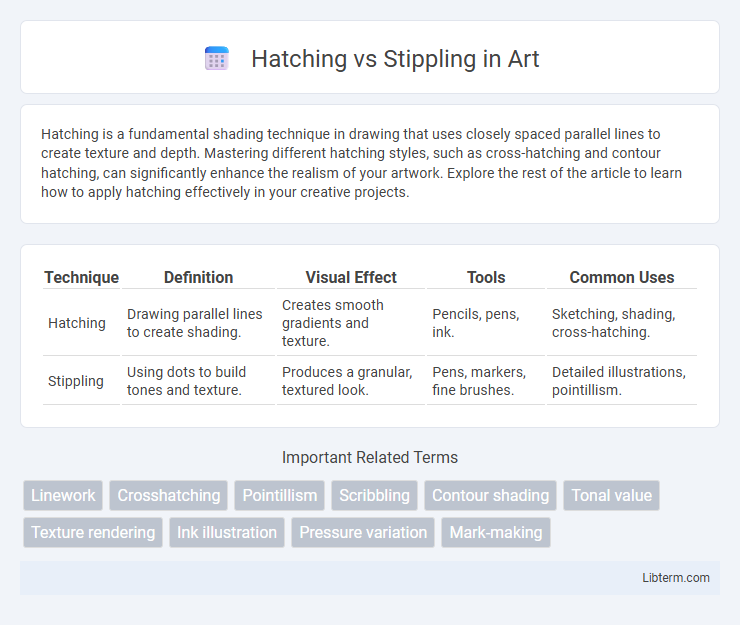 Hatching vs Stippling in Art

Hatching is a fundamental shading technique in drawing that uses closely spaced parallel lines to create texture and depth. Mastering different hatching styles, such as cross-hatching and contour hatching, can significantly enhance the realism of your artwork. Explore the rest of the article to learn how to apply hatching effectively in your creative projects.

| Technique | Definition | Visual Effect | Tools | Common Uses |
|---|---|---|---|---|
| Hatching | Drawing parallel lines to create shading. | Creates smooth gradients and texture. | Pencils, pens, ink. | Sketching, shading, cross-hatching. |
| Stippling | Using dots to build tones and texture. | Produces a granular, textured look. | Pens, markers, fine brushes. | Detailed illustrations, pointillism. |

Important Related Terms

Linework
Crosshatching
Pointillism
Scribbling
Contour shading
Tonal value
Texture rendering
Ink illustration
Pressure variation
Mark-making

Libterm.com