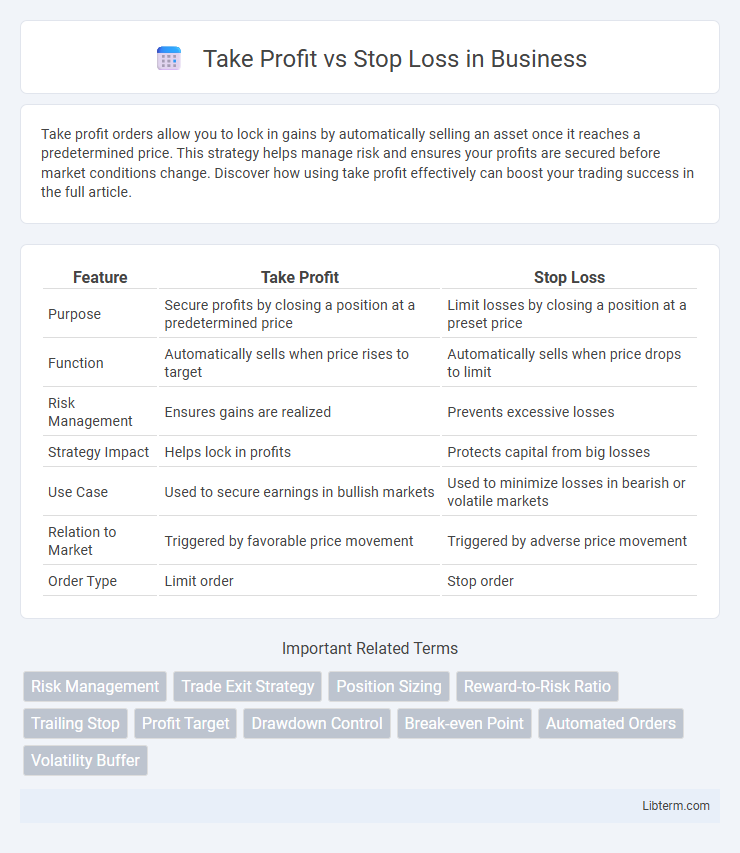 Take Profit vs Stop Loss in Business

Take profit orders allow you to lock in gains by automatically selling an asset once it reaches a predetermined price. This strategy helps manage risk and ensures your profits are secured before market conditions change. Discover how using take profit effectively can boost your trading success in the full article.

| Feature | Take Profit | Stop Loss |
|---|---|---|
| Purpose | Secure profits by closing a position at a predetermined price | Limit losses by closing a position at a preset price |
| Function | Automatically sells when price rises to target | Automatically sells when price drops to limit |
| Risk Management | Ensures gains are realized | Prevents excessive losses |
| Strategy Impact | Helps lock in profits | Protects capital from big losses |
| Use Case | Used to secure earnings in bullish markets | Used to minimize losses in bearish or volatile markets |
| Relation to Market | Triggered by favorable price movement | Triggered by adverse price movement |
| Order Type | Limit order | Stop order |

Important Related Terms

Risk Management
Trade Exit Strategy
Position Sizing
Reward-to-Risk Ratio
Trailing Stop
Profit Target
Drawdown Control
Break-even Point
Automated Orders
Volatility Buffer

Libterm.com