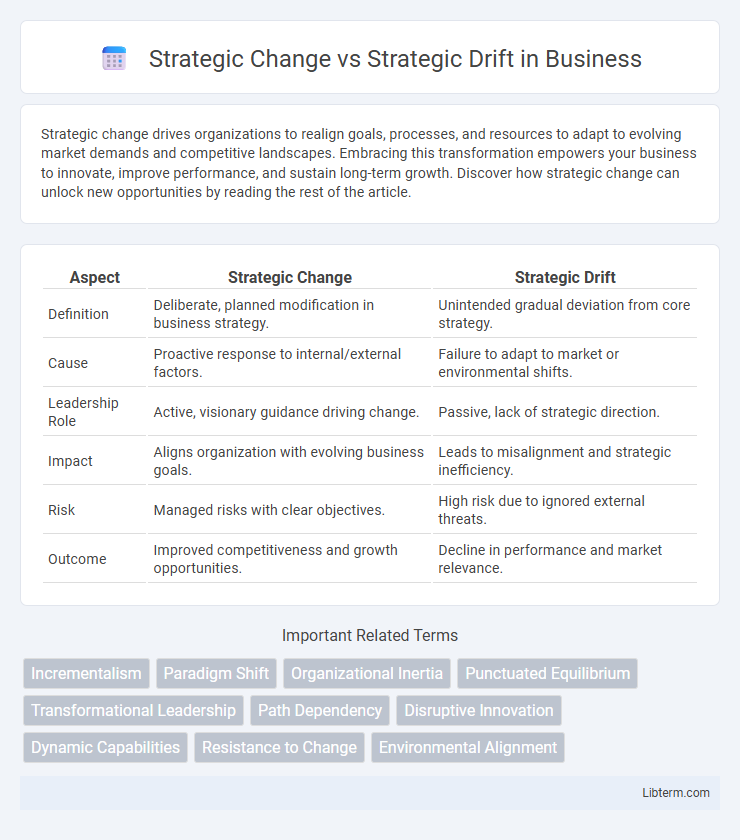 Strategic Change vs Strategic Drift in Business

Strategic change drives organizations to realign goals, processes, and resources to adapt to evolving market demands and competitive landscapes. Embracing this transformation empowers your business to innovate, improve performance, and sustain long-term growth. Discover how strategic change can unlock new opportunities by reading the rest of the article.

| Aspect | Strategic Change | Strategic Drift |
|---|---|---|
| Definition | Deliberate, planned modification in business strategy. | Unintended gradual deviation from core strategy. |
| Cause | Proactive response to internal/external factors. | Failure to adapt to market or environmental shifts. |
| Leadership Role | Active, visionary guidance driving change. | Passive, lack of strategic direction. |
| Impact | Aligns organization with evolving business goals. | Leads to misalignment and strategic inefficiency. |
| Risk | Managed risks with clear objectives. | High risk due to ignored external threats. |
| Outcome | Improved competitiveness and growth opportunities. | Decline in performance and market relevance. |

Important Related Terms

Incrementalism
Paradigm Shift
Organizational Inertia
Punctuated Equilibrium
Transformational Leadership
Path Dependency
Disruptive Innovation
Dynamic Capabilities
Resistance to Change
Environmental Alignment

Libterm.com