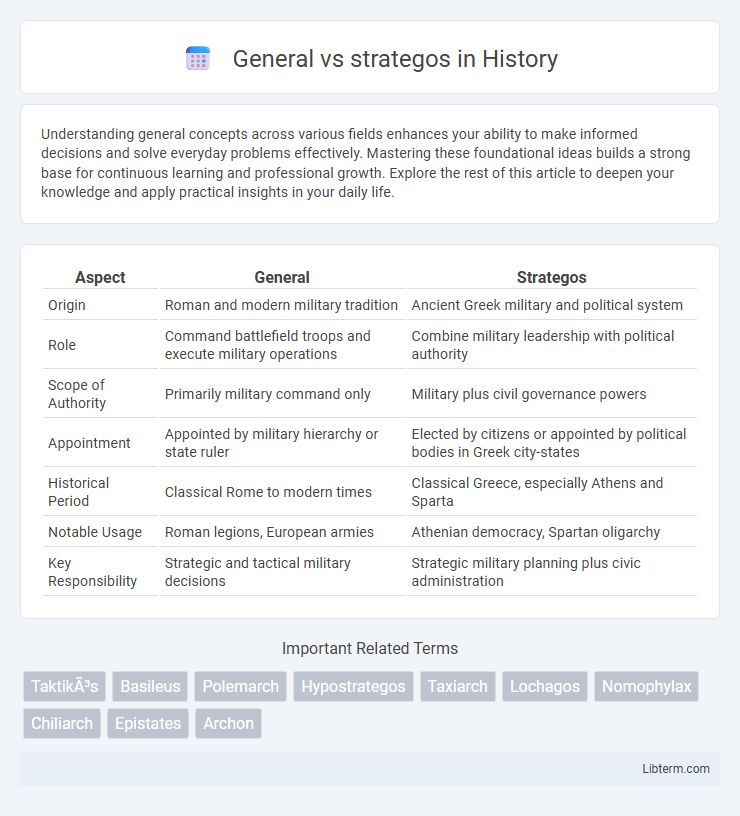 General vs strategos in History

Understanding general concepts across various fields enhances your ability to make informed decisions and solve everyday problems effectively. Mastering these foundational ideas builds a strong base for continuous learning and professional growth. Explore the rest of this article to deepen your knowledge and apply practical insights in your daily life.

| Aspect | General | Strategos |
|---|---|---|
| Origin | Roman and modern military tradition | Ancient Greek military and political system |
| Role | Command battlefield troops and execute military operations | Combine military leadership with political authority |
| Scope of Authority | Primarily military command only | Military plus civil governance powers |
| Appointment | Appointed by military hierarchy or state ruler | Elected by citizens or appointed by political bodies in Greek city-states |
| Historical Period | Classical Rome to modern times | Classical Greece, especially Athens and Sparta |
| Notable Usage | Roman legions, European armies | Athenian democracy, Spartan oligarchy |
| Key Responsibility | Strategic and tactical military decisions | Strategic military planning plus civic administration |

Important Related Terms

TaktikÃ³s Basileus Polemarch Hypostrategos Taxiarch Lochagos Nomophylax Chiliarch Epistates Archon

Libterm.com