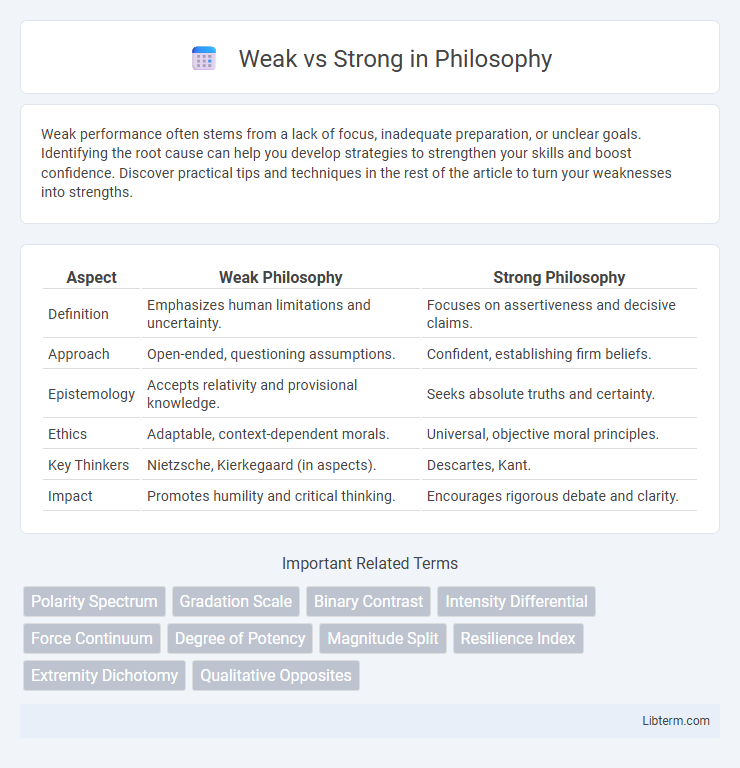 Weak vs Strong in Philosophy

Weak performance often stems from a lack of focus, inadequate preparation, or unclear goals. Identifying the root cause can help you develop strategies to strengthen your skills and boost confidence. Discover practical tips and techniques in the rest of the article to turn your weaknesses into strengths.

| Aspect | Weak Philosophy | Strong Philosophy |
|---|---|---|
| Definition | Emphasizes human limitations and uncertainty. | Focuses on assertiveness and decisive claims. |
| Approach | Open-ended, questioning assumptions. | Confident, establishing firm beliefs. |
| Epistemology | Accepts relativity and provisional knowledge. | Seeks absolute truths and certainty. |
| Ethics | Adaptable, context-dependent morals. | Universal, objective moral principles. |
| Key Thinkers | Nietzsche, Kierkegaard (in aspects). | Descartes, Kant. |
| Impact | Promotes humility and critical thinking. | Encourages rigorous debate and clarity. |

Important Related Terms

Polarity Spectrum
Gradation Scale
Binary Contrast
Intensity Differential
Force Continuum
Degree of Potency
Magnitude Split
Resilience Index
Extremity Dichotomy
Qualitative Opposites

Libterm.com