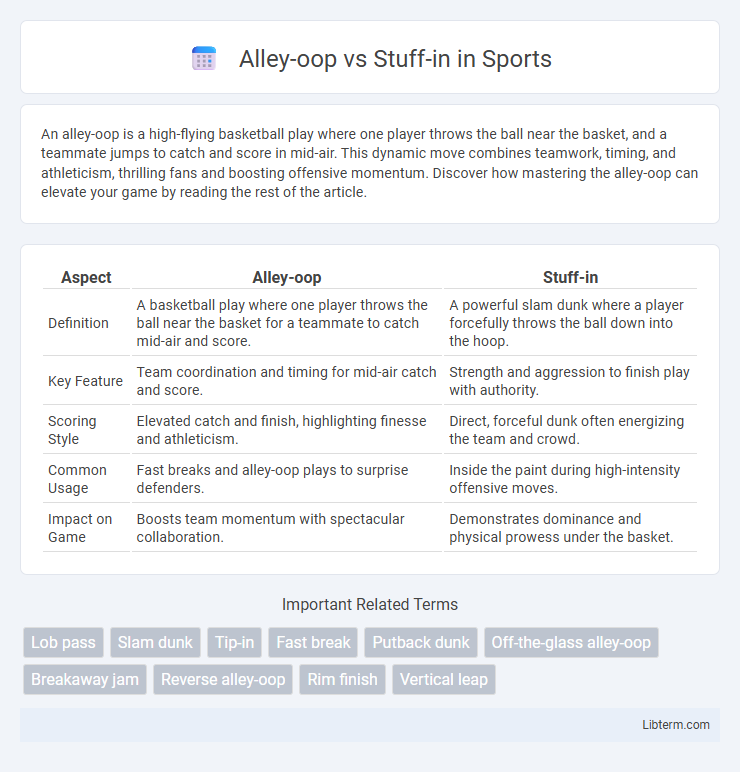 Alley-oop vs Stuff-in in Sports

An alley-oop is a high-flying basketball play where one player throws the ball near the basket, and a teammate jumps to catch and score in mid-air. This dynamic move combines teamwork, timing, and athleticism, thrilling fans and boosting offensive momentum. Discover how mastering the alley-oop can elevate your game by reading the rest of the article.

| Aspect | Alley-oop | Stuff-in |
|---|---|---|
| Definition | A basketball play where one player throws the ball near the basket for a teammate to catch mid-air and score. | A powerful slam dunk where a player forcefully throws the ball down into the hoop. |
| Key Feature | Team coordination and timing for mid-air catch and score. | Strength and aggression to finish play with authority. |
| Scoring Style | Elevated catch and finish, highlighting finesse and athleticism. | Direct, forceful dunk often energizing the team and crowd. |
| Common Usage | Fast breaks and alley-oop plays to surprise defenders. | Inside the paint during high-intensity offensive moves. |
| Impact on Game | Boosts team momentum with spectacular collaboration. | Demonstrates dominance and physical prowess under the basket. |

Important Related Terms

Lob pass
Slam dunk
Tip-in
Fast break
Putback dunk
Off-the-glass alley-oop
Breakaway jam
Reverse alley-oop
Rim finish
Vertical leap

Libterm.com