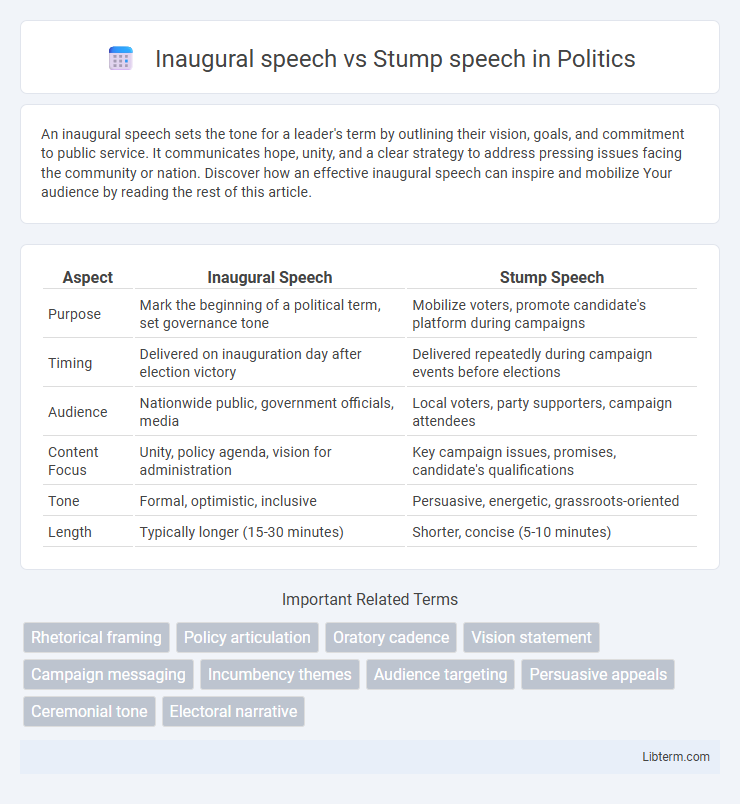 Inaugural speech vs Stump speech in Politics

An inaugural speech sets the tone for a leader's term by outlining their vision, goals, and commitment to public service. It communicates hope, unity, and a clear strategy to address pressing issues facing the community or nation. Discover how an effective inaugural speech can inspire and mobilize Your audience by reading the rest of this article.

| Aspect | Inaugural Speech | Stump Speech |
|---|---|---|
| Purpose | Mark the beginning of a political term, set governance tone | Mobilize voters, promote candidate's platform during campaigns |
| Timing | Delivered on inauguration day after election victory | Delivered repeatedly during campaign events before elections |
| Audience | Nationwide public, government officials, media | Local voters, party supporters, campaign attendees |
| Content Focus | Unity, policy agenda, vision for administration | Key campaign issues, promises, candidate's qualifications |
| Tone | Formal, optimistic, inclusive | Persuasive, energetic, grassroots-oriented |
| Length | Typically longer (15-30 minutes) | Shorter, concise (5-10 minutes) |

Important Related Terms

Rhetorical framing
Policy articulation
Oratory cadence
Vision statement
Campaign messaging
Incumbency themes
Audience targeting
Persuasive appeals
Ceremonial tone
Electoral narrative

Libterm.com