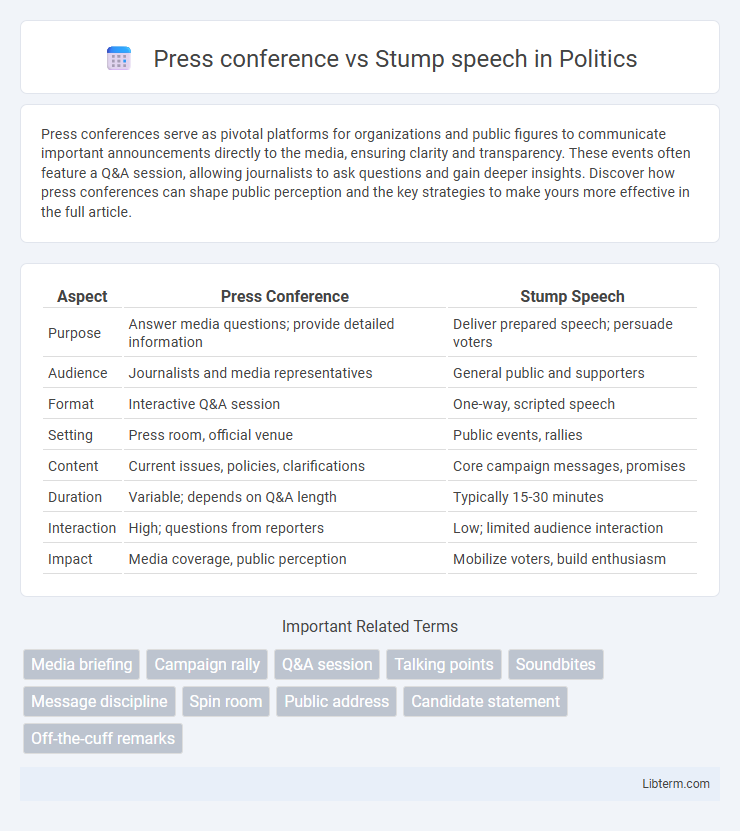 Press conference vs Stump speech in Politics

Press conferences serve as pivotal platforms for organizations and public figures to communicate important announcements directly to the media, ensuring clarity and transparency. These events often feature a Q&A session, allowing journalists to ask questions and gain deeper insights. Discover how press conferences can shape public perception and the key strategies to make yours more effective in the full article.

| Aspect | Press Conference | Stump Speech |
|---|---|---|
| Purpose | Answer media questions; provide detailed information | Deliver prepared speech; persuade voters |
| Audience | Journalists and media representatives | General public and supporters |
| Format | Interactive Q&A session | One-way, scripted speech |
| Setting | Press room, official venue | Public events, rallies |
| Content | Current issues, policies, clarifications | Core campaign messages, promises |
| Duration | Variable; depends on Q&A length | Typically 15-30 minutes |
| Interaction | High; questions from reporters | Low; limited audience interaction |
| Impact | Media coverage, public perception | Mobilize voters, build enthusiasm |

Important Related Terms

Media briefing
Campaign rally
Q&A session
Talking points
Soundbites
Message discipline
Spin room
Public address
Candidate statement
Off-the-cuff remarks

Libterm.com