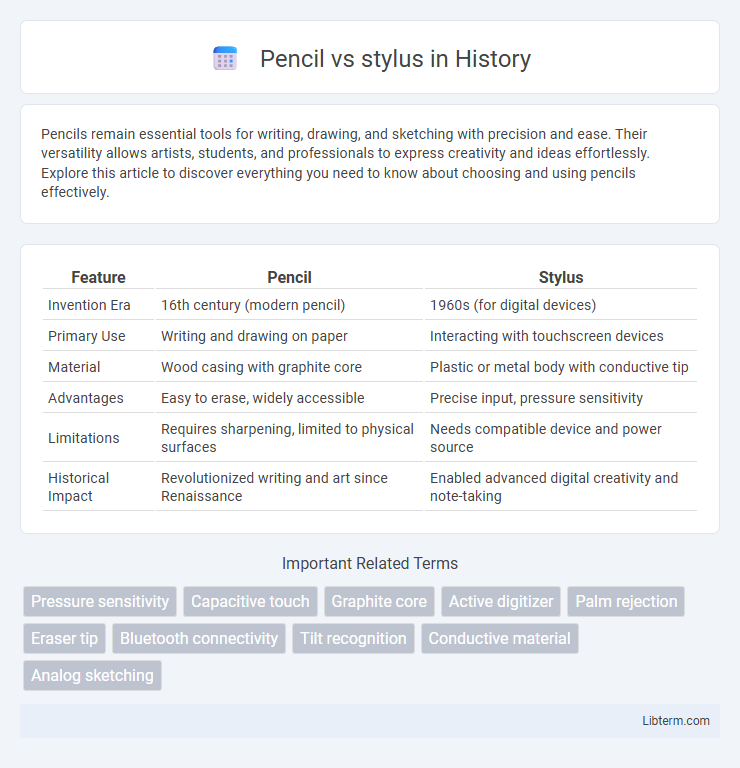 Pencil vs stylus in History

Pencils remain essential tools for writing, drawing, and sketching with precision and ease. Their versatility allows artists, students, and professionals to express creativity and ideas effortlessly. Explore this article to discover everything you need to know about choosing and using pencils effectively.

| Feature | Pencil | Stylus |
|---|---|---|
| Invention Era | 16th century (modern pencil) | 1960s (for digital devices) |
| Primary Use | Writing and drawing on paper | Interacting with touchscreen devices |
| Material | Wood casing with graphite core | Plastic or metal body with conductive tip |
| Advantages | Easy to erase, widely accessible | Precise input, pressure sensitivity |
| Limitations | Requires sharpening, limited to physical surfaces | Needs compatible device and power source |
| Historical Impact | Revolutionized writing and art since Renaissance | Enabled advanced digital creativity and note-taking |

Important Related Terms

Pressure sensitivity
Capacitive touch
Graphite core
Active digitizer
Palm rejection
Eraser tip
Bluetooth connectivity
Tilt recognition
Conductive material
Analog sketching

Libterm.com