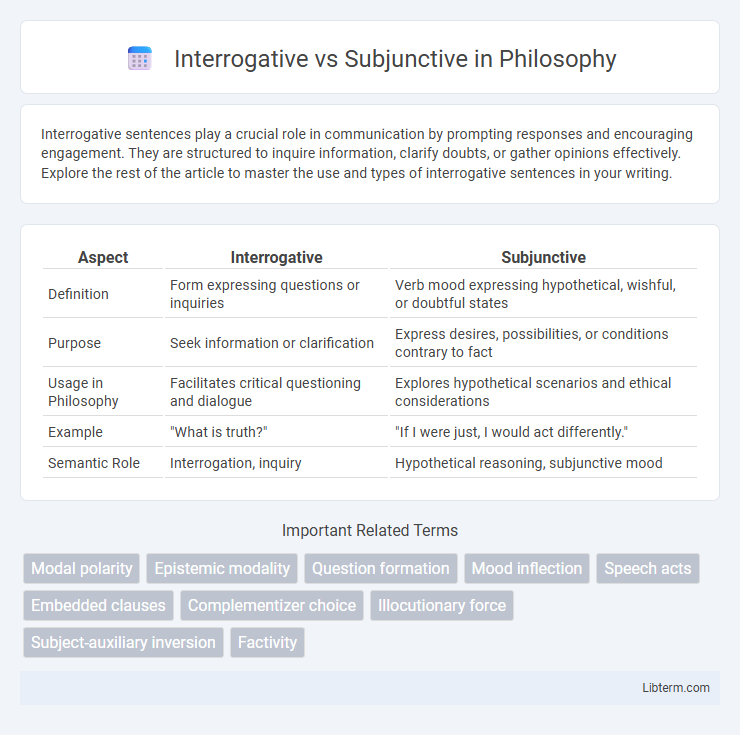 Interrogative vs Subjunctive in Philosophy

Interrogative sentences play a crucial role in communication by prompting responses and encouraging engagement. They are structured to inquire information, clarify doubts, or gather opinions effectively. Explore the rest of the article to master the use and types of interrogative sentences in your writing.

| Aspect | Interrogative | Subjunctive |
|---|---|---|
| Definition | Form expressing questions or inquiries | Verb mood expressing hypothetical, wishful, or doubtful states |
| Purpose | Seek information or clarification | Express desires, possibilities, or conditions contrary to fact |
| Usage in Philosophy | Facilitates critical questioning and dialogue | Explores hypothetical scenarios and ethical considerations |
| Example | "What is truth?" | "If I were just, I would act differently." |
| Semantic Role | Interrogation, inquiry | Hypothetical reasoning, subjunctive mood |

Important Related Terms

Modal polarity
Epistemic modality
Question formation
Mood inflection
Speech acts
Embedded clauses
Complementizer choice
Illocutionary force
Subject-auxiliary inversion
Factivity

Libterm.com