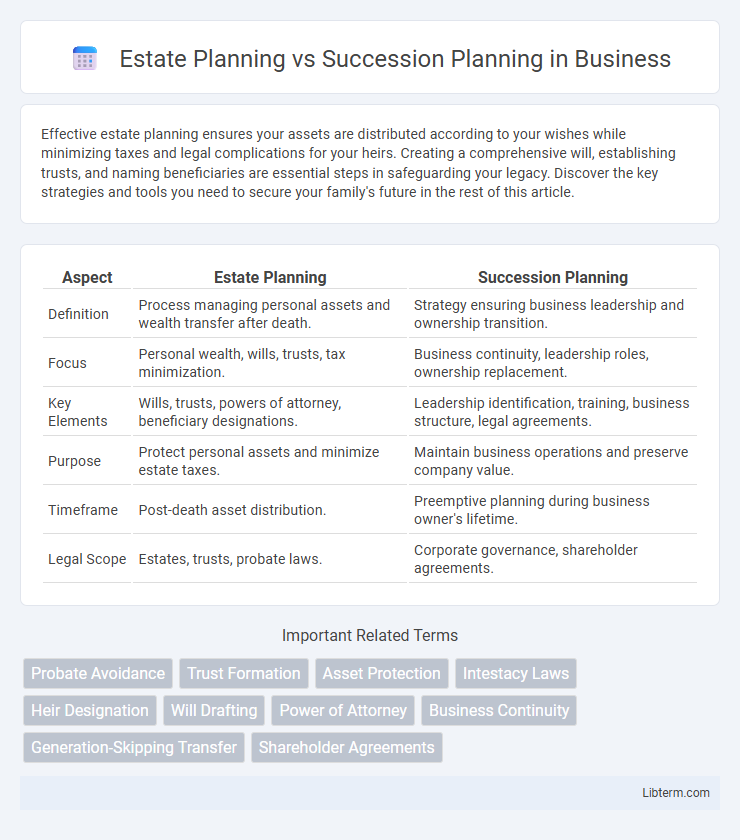 Estate Planning vs Succession Planning in Business

Effective estate planning ensures your assets are distributed according to your wishes while minimizing taxes and legal complications for your heirs. Creating a comprehensive will, establishing trusts, and naming beneficiaries are essential steps in safeguarding your legacy. Discover the key strategies and tools you need to secure your family's future in the rest of this article.

| Aspect | Estate Planning | Succession Planning |
|---|---|---|
| Definition | Process managing personal assets and wealth transfer after death. | Strategy ensuring business leadership and ownership transition. |
| Focus | Personal wealth, wills, trusts, tax minimization. | Business continuity, leadership roles, ownership replacement. |
| Key Elements | Wills, trusts, powers of attorney, beneficiary designations. | Leadership identification, training, business structure, legal agreements. |
| Purpose | Protect personal assets and minimize estate taxes. | Maintain business operations and preserve company value. |
| Timeframe | Post-death asset distribution. | Preemptive planning during business owner's lifetime. |
| Legal Scope | Estates, trusts, probate laws. | Corporate governance, shareholder agreements. |

Important Related Terms

Probate Avoidance
Trust Formation
Asset Protection
Intestacy Laws
Heir Designation
Will Drafting
Power of Attorney
Business Continuity
Generation-Skipping Transfer
Shareholder Agreements

Libterm.com