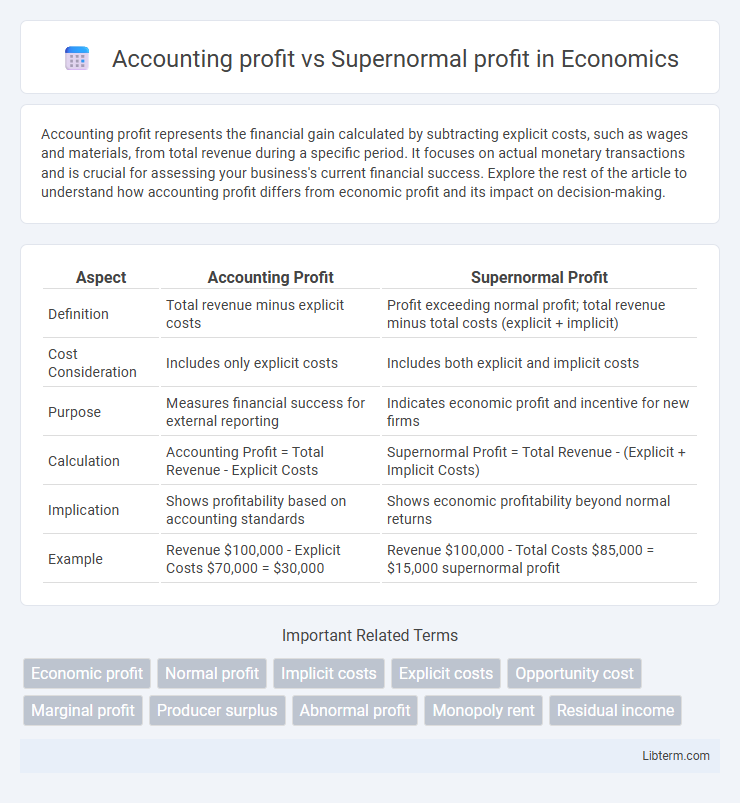 Accounting profit vs Supernormal profit in Economics

Accounting profit represents the financial gain calculated by subtracting explicit costs, such as wages and materials, from total revenue during a specific period. It focuses on actual monetary transactions and is crucial for assessing your business's current financial success. Explore the rest of the article to understand how accounting profit differs from economic profit and its impact on decision-making.

| Aspect | Accounting Profit | Supernormal Profit |
|---|---|---|
| Definition | Total revenue minus explicit costs | Profit exceeding normal profit; total revenue minus total costs (explicit + implicit) |
| Cost Consideration | Includes only explicit costs | Includes both explicit and implicit costs |
| Purpose | Measures financial success for external reporting | Indicates economic profit and incentive for new firms |
| Calculation | Accounting Profit = Total Revenue - Explicit Costs | Supernormal Profit = Total Revenue - (Explicit + Implicit Costs) |
| Implication | Shows profitability based on accounting standards | Shows economic profitability beyond normal returns |
| Example | Revenue \$100,000 - Explicit Costs \$70,000 = \$30,000 | Revenue \$100,000 - Total Costs \$85,000 = \$15,000 supernormal profit |

Important Related Terms

Economic profit Normal profit Implicit costs Explicit costs Opportunity cost Marginal profit Producer surplus Abnormal profit Monopoly rent Residual income

Libterm.com