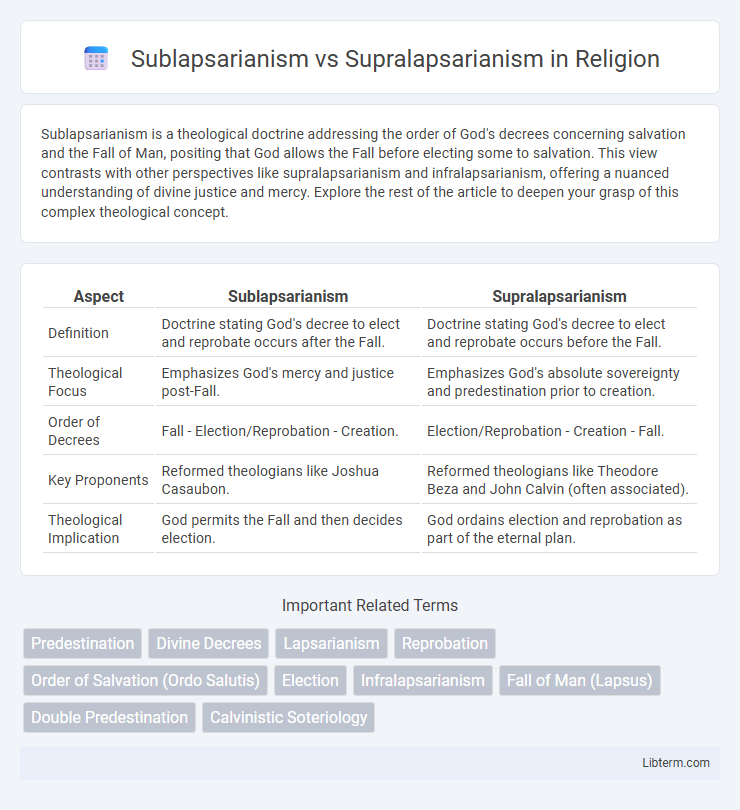 Sublapsarianism vs Supralapsarianism in Religion

Sublapsarianism is a theological doctrine addressing the order of God's decrees concerning salvation and the Fall of Man, positing that God allows the Fall before electing some to salvation. This view contrasts with other perspectives like supralapsarianism and infralapsarianism, offering a nuanced understanding of divine justice and mercy. Explore the rest of the article to deepen your grasp of this complex theological concept.

| Aspect | Sublapsarianism | Supralapsarianism |
|---|---|---|
| Definition | Doctrine stating God's decree to elect and reprobate occurs after the Fall. | Doctrine stating God's decree to elect and reprobate occurs before the Fall. |
| Theological Focus | Emphasizes God's mercy and justice post-Fall. | Emphasizes God's absolute sovereignty and predestination prior to creation. |
| Order of Decrees | Fall - Election/Reprobation - Creation. | Election/Reprobation - Creation - Fall. |
| Key Proponents | Reformed theologians like Joshua Casaubon. | Reformed theologians like Theodore Beza and John Calvin (often associated). |
| Theological Implication | God permits the Fall and then decides election. | God ordains election and reprobation as part of the eternal plan. |

Important Related Terms

Predestination
Divine Decrees
Lapsarianism
Reprobation
Order of Salvation (Ordo Salutis)
Election
Infralapsarianism
Fall of Man (Lapsus)
Double Predestination
Calvinistic Soteriology

Libterm.com