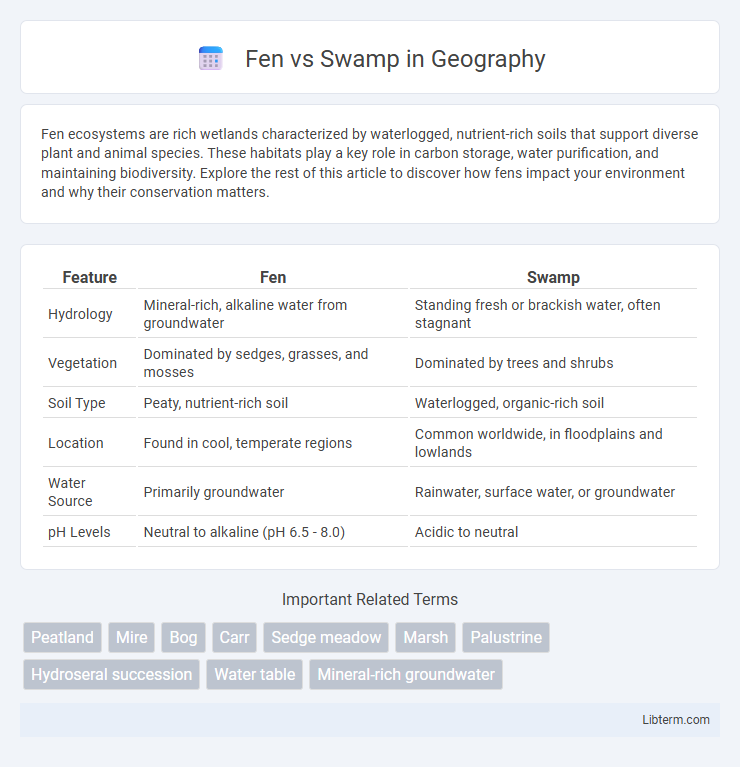 Fen vs Swamp in Geography

Fen ecosystems are rich wetlands characterized by waterlogged, nutrient-rich soils that support diverse plant and animal species. These habitats play a key role in carbon storage, water purification, and maintaining biodiversity. Explore the rest of this article to discover how fens impact your environment and why their conservation matters.

| Feature | Fen | Swamp |
|---|---|---|
| Hydrology | Mineral-rich, alkaline water from groundwater | Standing fresh or brackish water, often stagnant |
| Vegetation | Dominated by sedges, grasses, and mosses | Dominated by trees and shrubs |
| Soil Type | Peaty, nutrient-rich soil | Waterlogged, organic-rich soil |
| Location | Found in cool, temperate regions | Common worldwide, in floodplains and lowlands |
| Water Source | Primarily groundwater | Rainwater, surface water, or groundwater |
| pH Levels | Neutral to alkaline (pH 6.5 - 8.0) | Acidic to neutral |

Important Related Terms

Peatland Mire Bog Carr Sedge meadow Marsh Palustrine Hydroseral succession Water table Mineral-rich groundwater

Libterm.com