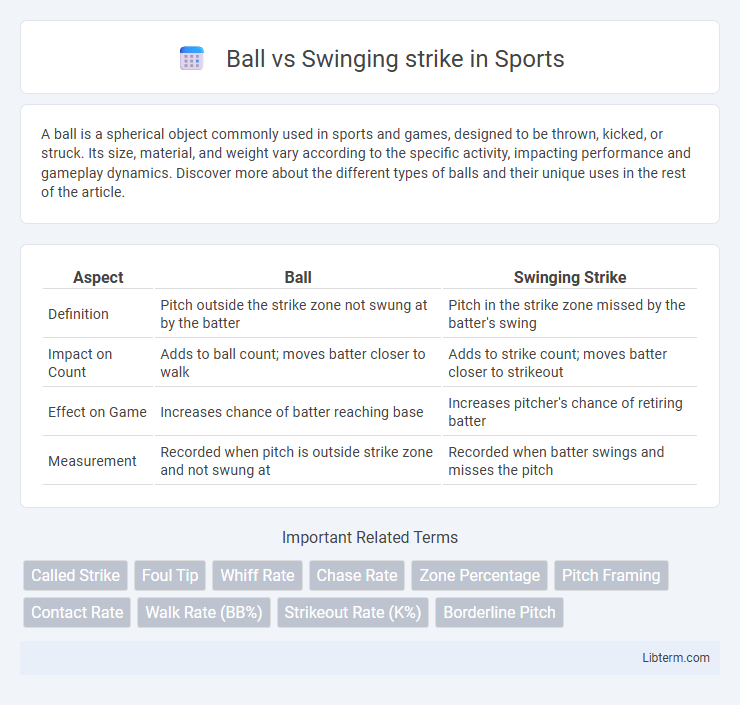 Ball vs Swinging strike in Sports

A ball is a spherical object commonly used in sports and games, designed to be thrown, kicked, or struck. Its size, material, and weight vary according to the specific activity, impacting performance and gameplay dynamics. Discover more about the different types of balls and their unique uses in the rest of the article.

| Aspect | Ball | Swinging Strike |
|---|---|---|
| Definition | Pitch outside the strike zone not swung at by the batter | Pitch in the strike zone missed by the batter's swing |
| Impact on Count | Adds to ball count; moves batter closer to walk | Adds to strike count; moves batter closer to strikeout |
| Effect on Game | Increases chance of batter reaching base | Increases pitcher's chance of retiring batter |
| Measurement | Recorded when pitch is outside strike zone and not swung at | Recorded when batter swings and misses the pitch |

Important Related Terms

Called Strike
Foul Tip
Whiff Rate
Chase Rate
Zone Percentage
Pitch Framing
Contact Rate
Walk Rate (BB%)
Strikeout Rate (K%)
Borderline Pitch

Libterm.com