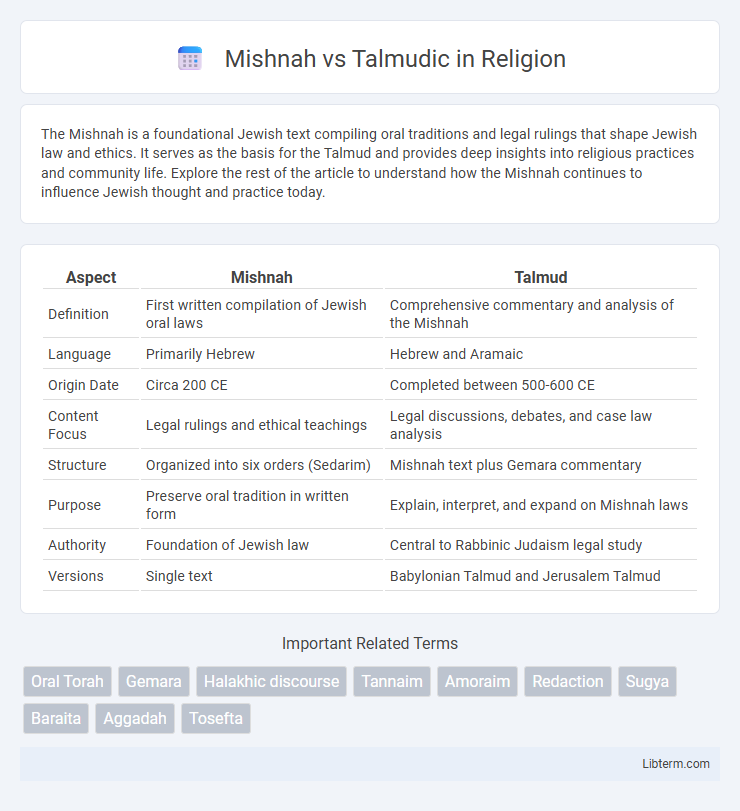 Mishnah vs Talmudic in Religion

The Mishnah is a foundational Jewish text compiling oral traditions and legal rulings that shape Jewish law and ethics. It serves as the basis for the Talmud and provides deep insights into religious practices and community life. Explore the rest of the article to understand how the Mishnah continues to influence Jewish thought and practice today.

| Aspect | Mishnah | Talmud |
|---|---|---|
| Definition | First written compilation of Jewish oral laws | Comprehensive commentary and analysis of the Mishnah |
| Language | Primarily Hebrew | Hebrew and Aramaic |
| Origin Date | Circa 200 CE | Completed between 500-600 CE |
| Content Focus | Legal rulings and ethical teachings | Legal discussions, debates, and case law analysis |
| Structure | Organized into six orders (Sedarim) | Mishnah text plus Gemara commentary |
| Purpose | Preserve oral tradition in written form | Explain, interpret, and expand on Mishnah laws |
| Authority | Foundation of Jewish law | Central to Rabbinic Judaism legal study |
| Versions | Single text | Babylonian Talmud and Jerusalem Talmud |

Important Related Terms

Oral Torah Gemara Halakhic discourse Tannaim Amoraim Redaction Sugya Baraita Aggadah Tosefta

Libterm.com